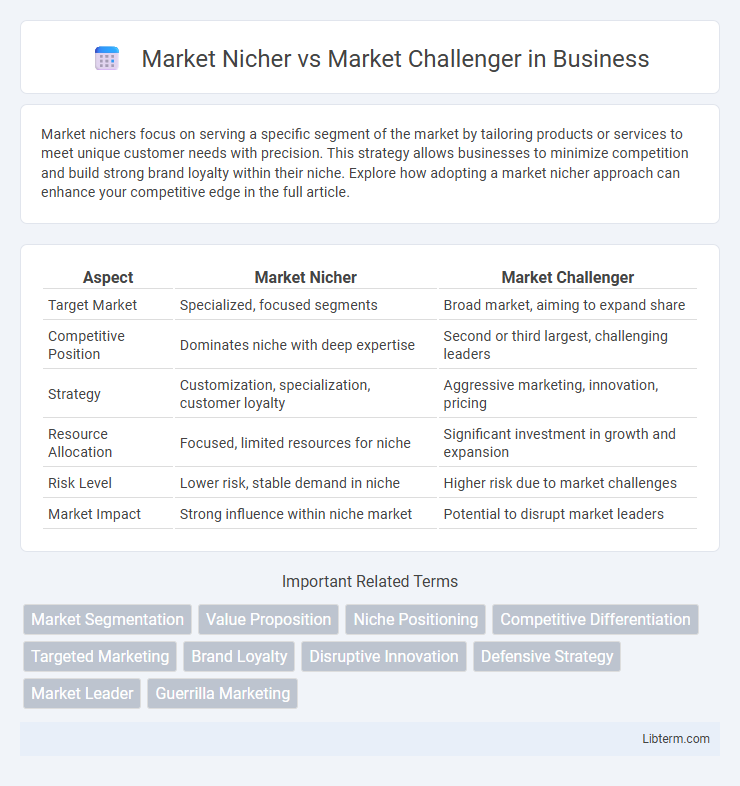 Market Nicher vs Market Challenger in Business

Market nichers focus on serving a specific segment of the market by tailoring products or services to meet unique customer needs with precision. This strategy allows businesses to minimize competition and build strong brand loyalty within their niche. Explore how adopting a market nicher approach can enhance your competitive edge in the full article.

| Aspect | Market Nicher | Market Challenger |
|---|---|---|
| Target Market | Specialized, focused segments | Broad market, aiming to expand share |
| Competitive Position | Dominates niche with deep expertise | Second or third largest, challenging leaders |
| Strategy | Customization, specialization, customer loyalty | Aggressive marketing, innovation, pricing |
| Resource Allocation | Focused, limited resources for niche | Significant investment in growth and expansion |
| Risk Level | Lower risk, stable demand in niche | Higher risk due to market challenges |
| Market Impact | Strong influence within niche market | Potential to disrupt market leaders |

Important Related Terms

Market Segmentation
Value Proposition
Niche Positioning
Competitive Differentiation
Targeted Marketing
Brand Loyalty
Disruptive Innovation
Defensive Strategy
Market Leader
Guerrilla Marketing

Libterm.com