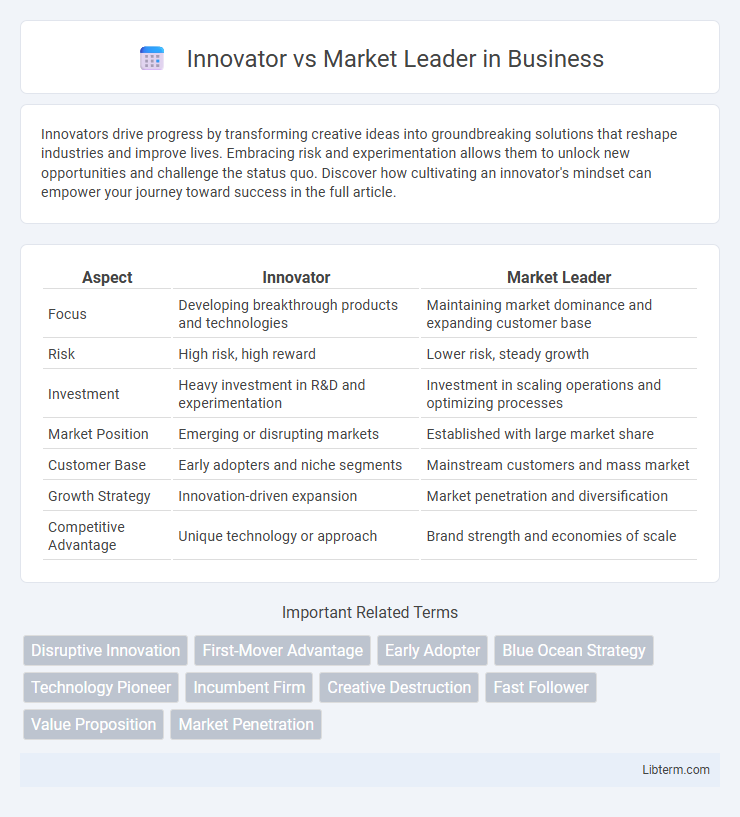 Innovator vs Market Leader in Business

Innovators drive progress by transforming creative ideas into groundbreaking solutions that reshape industries and improve lives. Embracing risk and experimentation allows them to unlock new opportunities and challenge the status quo. Discover how cultivating an innovator's mindset can empower your journey toward success in the full article.

| Aspect | Innovator | Market Leader |
|---|---|---|
| Focus | Developing breakthrough products and technologies | Maintaining market dominance and expanding customer base |
| Risk | High risk, high reward | Lower risk, steady growth |
| Investment | Heavy investment in R&D and experimentation | Investment in scaling operations and optimizing processes |
| Market Position | Emerging or disrupting markets | Established with large market share |
| Customer Base | Early adopters and niche segments | Mainstream customers and mass market |
| Growth Strategy | Innovation-driven expansion | Market penetration and diversification |
| Competitive Advantage | Unique technology or approach | Brand strength and economies of scale |

Important Related Terms

Disruptive Innovation
First-Mover Advantage
Early Adopter
Blue Ocean Strategy
Technology Pioneer
Incumbent Firm
Creative Destruction
Fast Follower
Value Proposition
Market Penetration

Libterm.com