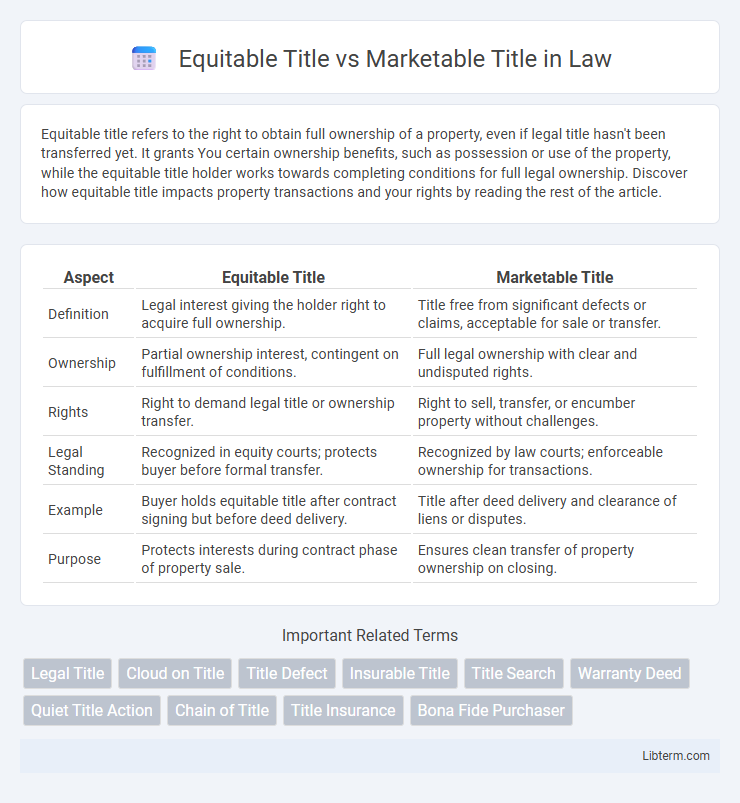 Equitable Title vs Marketable Title in Law

Equitable title refers to the right to obtain full ownership of a property, even if legal title hasn't been transferred yet. It grants You certain ownership benefits, such as possession or use of the property, while the equitable title holder works towards completing conditions for full legal ownership. Discover how equitable title impacts property transactions and your rights by reading the rest of the article.

| Aspect | Equitable Title | Marketable Title |
|---|---|---|
| Definition | Legal interest giving the holder right to acquire full ownership. | Title free from significant defects or claims, acceptable for sale or transfer. |
| Ownership | Partial ownership interest, contingent on fulfillment of conditions. | Full legal ownership with clear and undisputed rights. |
| Rights | Right to demand legal title or ownership transfer. | Right to sell, transfer, or encumber property without challenges. |
| Legal Standing | Recognized in equity courts; protects buyer before formal transfer. | Recognized by law courts; enforceable ownership for transactions. |
| Example | Buyer holds equitable title after contract signing but before deed delivery. | Title after deed delivery and clearance of liens or disputes. |
| Purpose | Protects interests during contract phase of property sale. | Ensures clean transfer of property ownership on closing. |

Important Related Terms

Legal Title
Cloud on Title
Title Defect
Insurable Title
Title Search
Warranty Deed
Quiet Title Action
Chain of Title
Title Insurance
Bona Fide Purchaser

Libterm.com