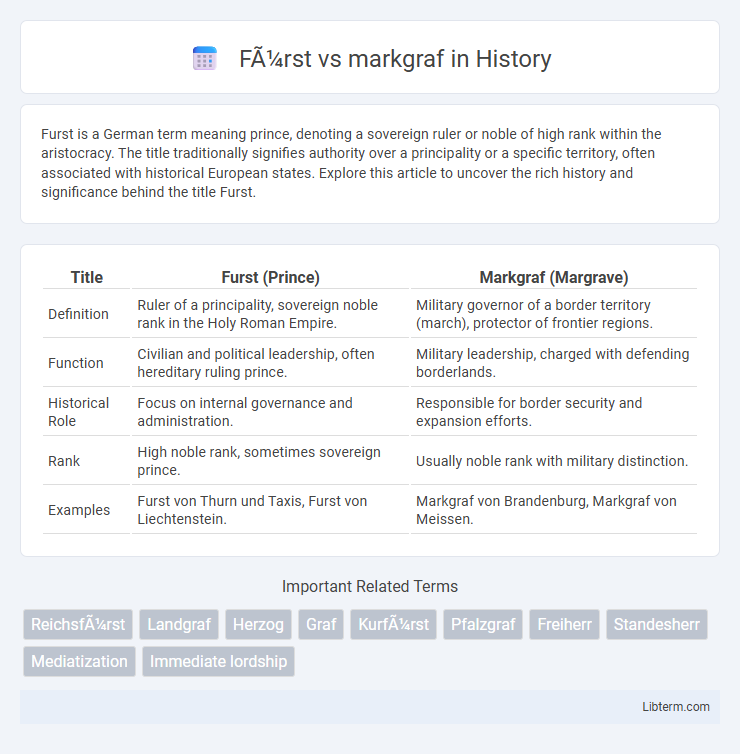 FÃ¼rst vs markgraf in History

Furst is a German term meaning prince, denoting a sovereign ruler or noble of high rank within the aristocracy. The title traditionally signifies authority over a principality or a specific territory, often associated with historical European states. Explore this article to uncover the rich history and significance behind the title Furst.

| Title | Furst (Prince) | Markgraf (Margrave) |
|---|---|---|
| Definition | Ruler of a principality, sovereign noble rank in the Holy Roman Empire. | Military governor of a border territory (march), protector of frontier regions. |
| Function | Civilian and political leadership, often hereditary ruling prince. | Military leadership, charged with defending borderlands. |
| Historical Role | Focus on internal governance and administration. | Responsible for border security and expansion efforts. |
| Rank | High noble rank, sometimes sovereign prince. | Usually noble rank with military distinction. |
| Examples | Furst von Thurn und Taxis, Furst von Liechtenstein. | Markgraf von Brandenburg, Markgraf von Meissen. |

Important Related Terms

ReichsfÃ¼rst Landgraf Herzog Graf KurfÃ¼rst Pfalzgraf Freiherr Standesherr Mediatization Immediate lordship

Libterm.com