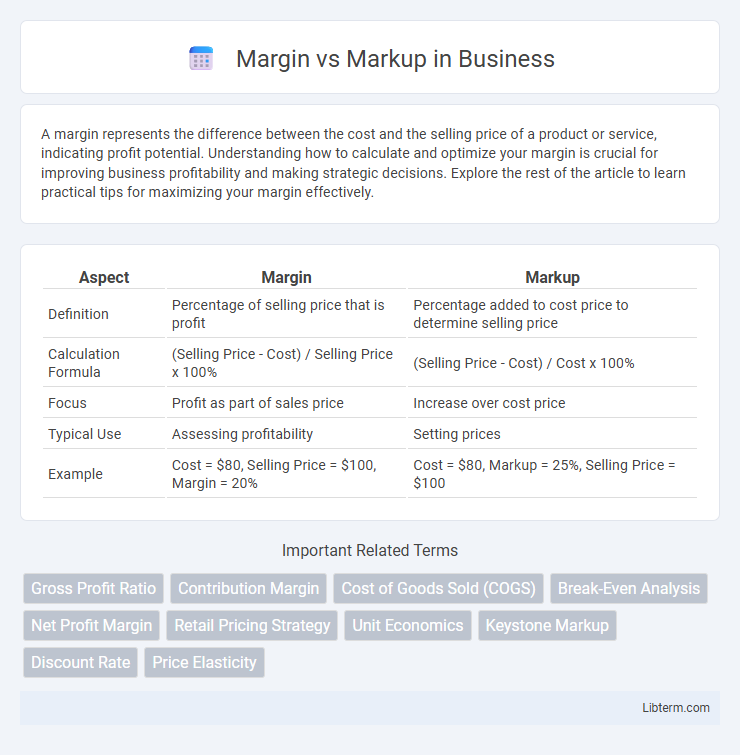 Margin vs Markup in Business

A margin represents the difference between the cost and the selling price of a product or service, indicating profit potential. Understanding how to calculate and optimize your margin is crucial for improving business profitability and making strategic decisions. Explore the rest of the article to learn practical tips for maximizing your margin effectively.

| Aspect | Margin | Markup |
|---|---|---|
| Definition | Percentage of selling price that is profit | Percentage added to cost price to determine selling price |
| Calculation Formula | (Selling Price - Cost) / Selling Price x 100% | (Selling Price - Cost) / Cost x 100% |
| Focus | Profit as part of sales price | Increase over cost price |
| Typical Use | Assessing profitability | Setting prices |
| Example | Cost = \$80, Selling Price = \$100, Margin = 20% | Cost = \$80, Markup = 25%, Selling Price = \$100 |

Important Related Terms

Gross Profit Ratio
Contribution Margin
Cost of Goods Sold (COGS)
Break-Even Analysis
Net Profit Margin
Retail Pricing Strategy
Unit Economics
Keystone Markup
Discount Rate
Price Elasticity

Libterm.com