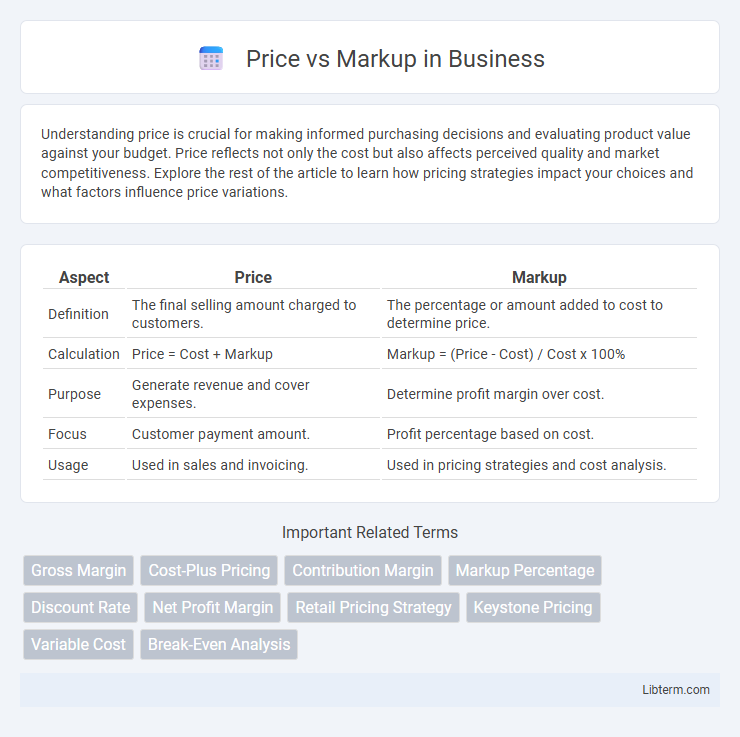 Price vs Markup in Business

Understanding price is crucial for making informed purchasing decisions and evaluating product value against your budget. Price reflects not only the cost but also affects perceived quality and market competitiveness. Explore the rest of the article to learn how pricing strategies impact your choices and what factors influence price variations.

| Aspect | Price | Markup |
|---|---|---|
| Definition | The final selling amount charged to customers. | The percentage or amount added to cost to determine price. |
| Calculation | Price = Cost + Markup | Markup = (Price - Cost) / Cost x 100% |
| Purpose | Generate revenue and cover expenses. | Determine profit margin over cost. |
| Focus | Customer payment amount. | Profit percentage based on cost. |
| Usage | Used in sales and invoicing. | Used in pricing strategies and cost analysis. |

Important Related Terms

Gross Margin
Cost-Plus Pricing
Contribution Margin
Markup Percentage
Discount Rate
Net Profit Margin
Retail Pricing Strategy
Keystone Pricing
Variable Cost
Break-Even Analysis

Libterm.com