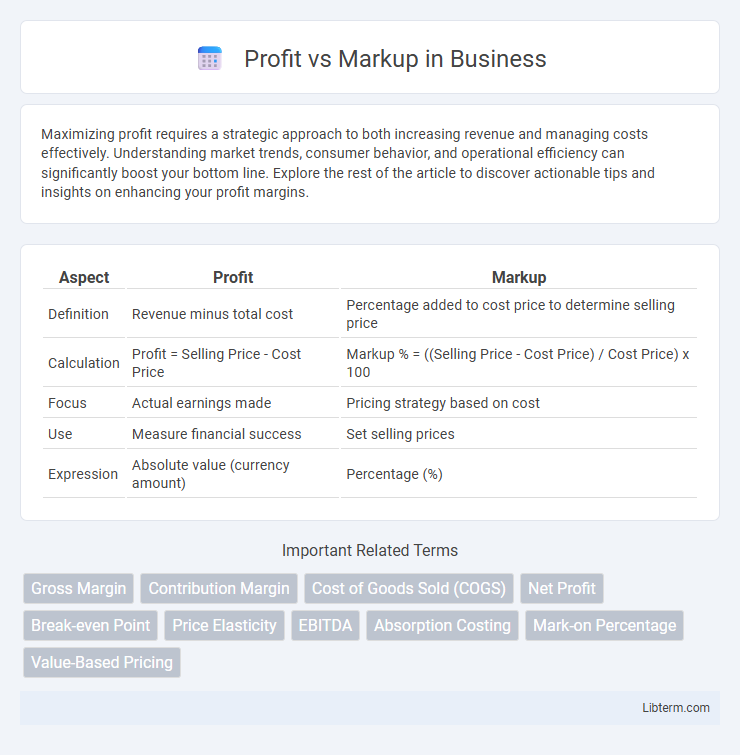 Profit vs Markup in Business

Maximizing profit requires a strategic approach to both increasing revenue and managing costs effectively. Understanding market trends, consumer behavior, and operational efficiency can significantly boost your bottom line. Explore the rest of the article to discover actionable tips and insights on enhancing your profit margins.

| Aspect | Profit | Markup |
|---|---|---|
| Definition | Revenue minus total cost | Percentage added to cost price to determine selling price |
| Calculation | Profit = Selling Price - Cost Price | Markup % = ((Selling Price - Cost Price) / Cost Price) x 100 |
| Focus | Actual earnings made | Pricing strategy based on cost |
| Use | Measure financial success | Set selling prices |
| Expression | Absolute value (currency amount) | Percentage (%) |

Important Related Terms

Gross Margin
Contribution Margin
Cost of Goods Sold (COGS)
Net Profit
Break-even Point
Price Elasticity
EBITDA
Absorption Costing
Mark-on Percentage
Value-Based Pricing

Libterm.com