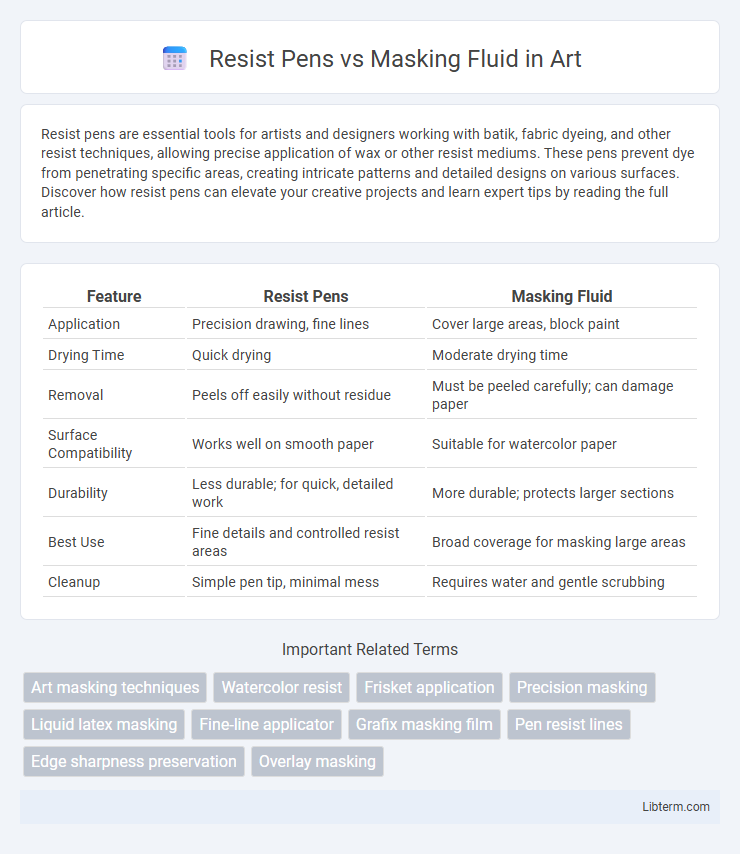 Resist Pens vs Masking Fluid in Art

Resist pens are essential tools for artists and designers working with batik, fabric dyeing, and other resist techniques, allowing precise application of wax or other resist mediums. These pens prevent dye from penetrating specific areas, creating intricate patterns and detailed designs on various surfaces. Discover how resist pens can elevate your creative projects and learn expert tips by reading the full article.

| Feature | Resist Pens | Masking Fluid |
|---|---|---|
| Application | Precision drawing, fine lines | Cover large areas, block paint |
| Drying Time | Quick drying | Moderate drying time |
| Removal | Peels off easily without residue | Must be peeled carefully; can damage paper |
| Surface Compatibility | Works well on smooth paper | Suitable for watercolor paper |
| Durability | Less durable; for quick, detailed work | More durable; protects larger sections |
| Best Use | Fine details and controlled resist areas | Broad coverage for masking large areas |
| Cleanup | Simple pen tip, minimal mess | Requires water and gentle scrubbing |

Important Related Terms

Art masking techniques
Watercolor resist
Frisket application
Precision masking
Liquid latex masking
Fine-line applicator
Grafix masking film
Pen resist lines
Edge sharpness preservation
Overlay masking

Libterm.com