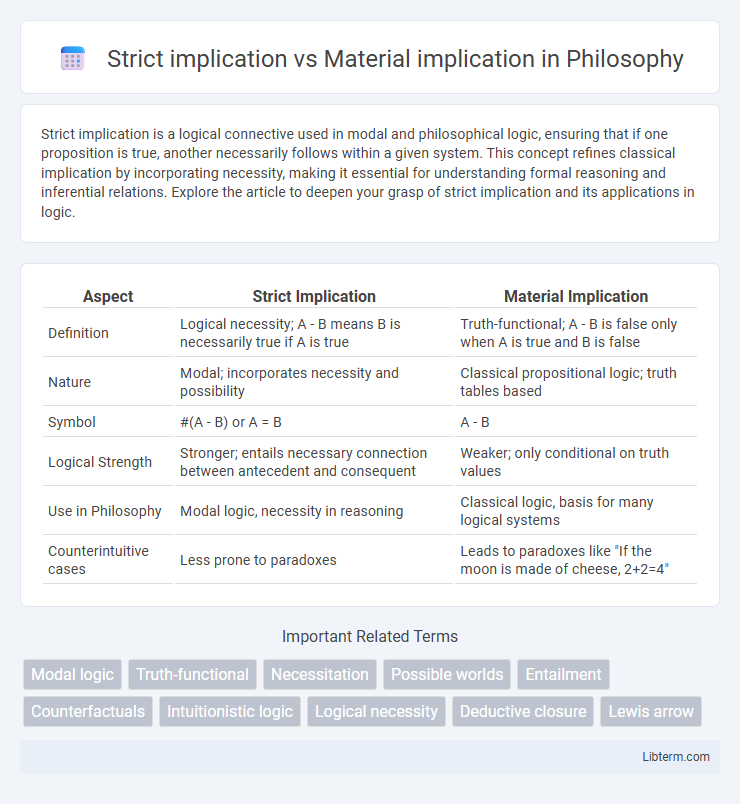 Strict implication vs Material implication in Philosophy

Strict implication is a logical connective used in modal and philosophical logic, ensuring that if one proposition is true, another necessarily follows within a given system. This concept refines classical implication by incorporating necessity, making it essential for understanding formal reasoning and inferential relations. Explore the article to deepen your grasp of strict implication and its applications in logic.

| Aspect | Strict Implication | Material Implication |
|---|---|---|
| Definition | Logical necessity; A - B means B is necessarily true if A is true | Truth-functional; A - B is false only when A is true and B is false |
| Nature | Modal; incorporates necessity and possibility | Classical propositional logic; truth tables based |
| Symbol | #(A - B) or A = B | A - B |
| Logical Strength | Stronger; entails necessary connection between antecedent and consequent | Weaker; only conditional on truth values |
| Use in Philosophy | Modal logic, necessity in reasoning | Classical logic, basis for many logical systems |
| Counterintuitive cases | Less prone to paradoxes | Leads to paradoxes like "If the moon is made of cheese, 2+2=4" |

Important Related Terms

Modal logic
Truth-functional
Necessitation
Possible worlds
Entailment
Counterfactuals
Intuitionistic logic
Logical necessity
Deductive closure
Lewis arrow

Libterm.com