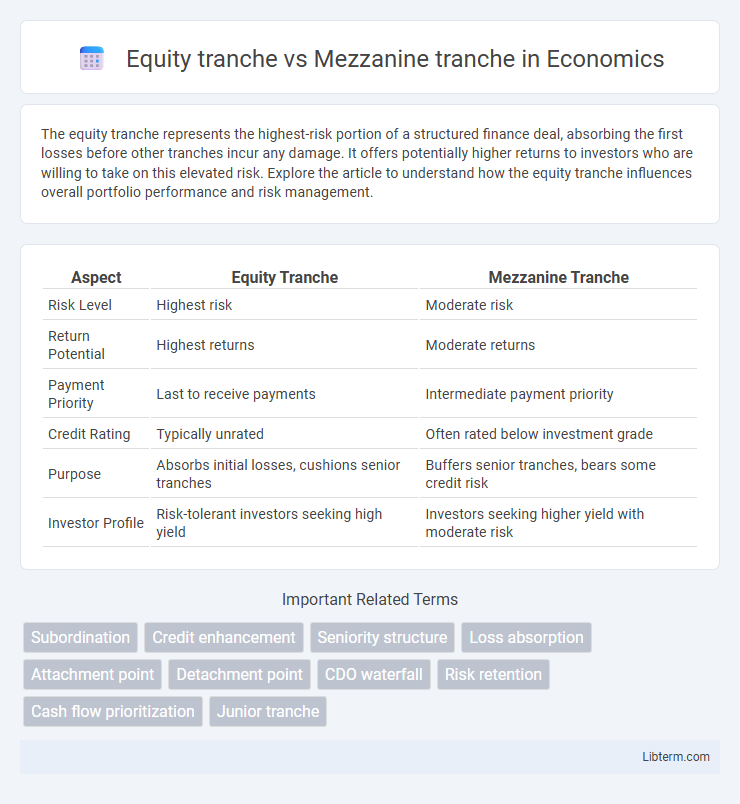 Equity tranche vs Mezzanine tranche in Economics

The equity tranche represents the highest-risk portion of a structured finance deal, absorbing the first losses before other tranches incur any damage. It offers potentially higher returns to investors who are willing to take on this elevated risk. Explore the article to understand how the equity tranche influences overall portfolio performance and risk management.

| Aspect | Equity Tranche | Mezzanine Tranche |
|---|---|---|
| Risk Level | Highest risk | Moderate risk |
| Return Potential | Highest returns | Moderate returns |
| Payment Priority | Last to receive payments | Intermediate payment priority |
| Credit Rating | Typically unrated | Often rated below investment grade |
| Purpose | Absorbs initial losses, cushions senior tranches | Buffers senior tranches, bears some credit risk |
| Investor Profile | Risk-tolerant investors seeking high yield | Investors seeking higher yield with moderate risk |

Important Related Terms

Subordination
Credit enhancement
Seniority structure
Loss absorption
Attachment point
Detachment point
CDO waterfall
Risk retention
Cash flow prioritization
Junior tranche

Libterm.com