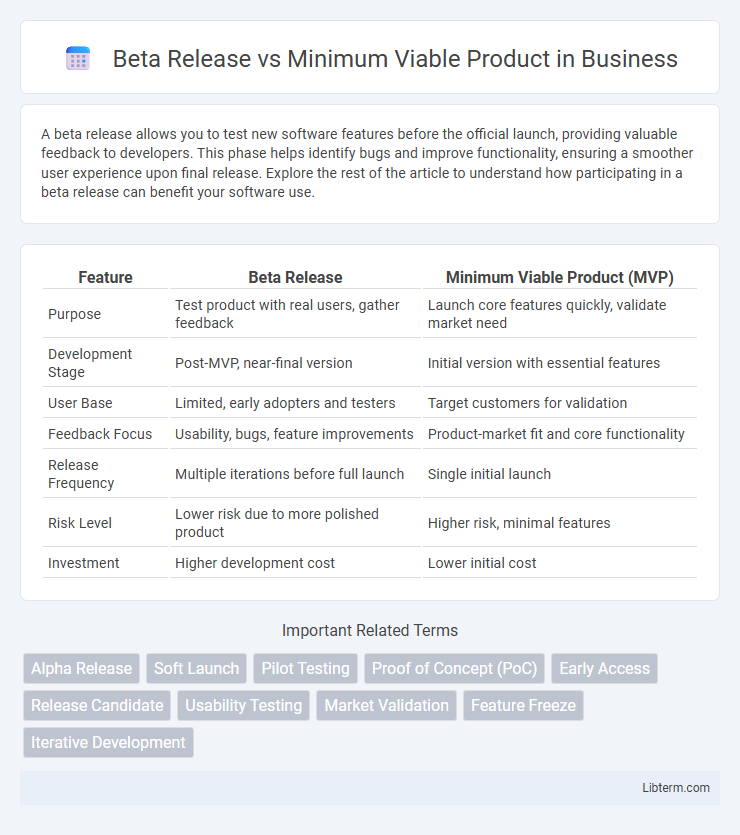 Beta Release vs Minimum Viable Product in Business

A beta release allows you to test new software features before the official launch, providing valuable feedback to developers. This phase helps identify bugs and improve functionality, ensuring a smoother user experience upon final release. Explore the rest of the article to understand how participating in a beta release can benefit your software use.

| Feature | Beta Release | Minimum Viable Product (MVP) |
|---|---|---|
| Purpose | Test product with real users, gather feedback | Launch core features quickly, validate market need |
| Development Stage | Post-MVP, near-final version | Initial version with essential features |
| User Base | Limited, early adopters and testers | Target customers for validation |
| Feedback Focus | Usability, bugs, feature improvements | Product-market fit and core functionality |
| Release Frequency | Multiple iterations before full launch | Single initial launch |
| Risk Level | Lower risk due to more polished product | Higher risk, minimal features |
| Investment | Higher development cost | Lower initial cost |

Important Related Terms

Alpha Release
Soft Launch
Pilot Testing
Proof of Concept (PoC)
Early Access
Release Candidate
Usability Testing
Market Validation
Feature Freeze
Iterative Development

Libterm.com