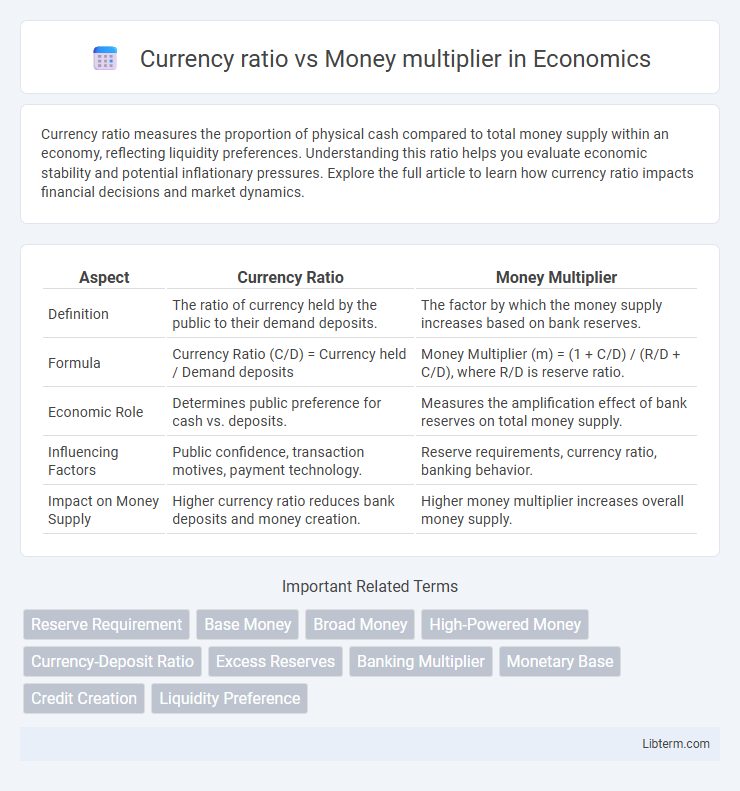 Currency ratio vs Money multiplier in Economics

Currency ratio measures the proportion of physical cash compared to total money supply within an economy, reflecting liquidity preferences. Understanding this ratio helps you evaluate economic stability and potential inflationary pressures. Explore the full article to learn how currency ratio impacts financial decisions and market dynamics.

| Aspect | Currency Ratio | Money Multiplier |
|---|---|---|
| Definition | The ratio of currency held by the public to their demand deposits. | The factor by which the money supply increases based on bank reserves. |
| Formula | Currency Ratio (C/D) = Currency held / Demand deposits | Money Multiplier (m) = (1 + C/D) / (R/D + C/D), where R/D is reserve ratio. |
| Economic Role | Determines public preference for cash vs. deposits. | Measures the amplification effect of bank reserves on total money supply. |
| Influencing Factors | Public confidence, transaction motives, payment technology. | Reserve requirements, currency ratio, banking behavior. |
| Impact on Money Supply | Higher currency ratio reduces bank deposits and money creation. | Higher money multiplier increases overall money supply. |

Important Related Terms

Reserve Requirement
Base Money
Broad Money
High-Powered Money
Currency-Deposit Ratio
Excess Reserves
Banking Multiplier
Monetary Base
Credit Creation
Liquidity Preference

Libterm.com