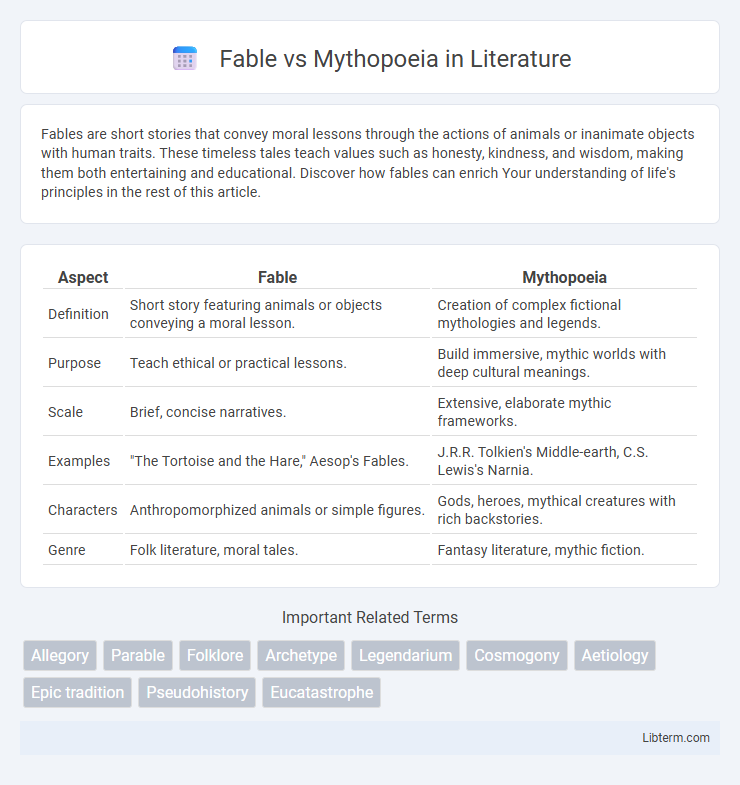 Fable vs Mythopoeia in Literature

Fables are short stories that convey moral lessons through the actions of animals or inanimate objects with human traits. These timeless tales teach values such as honesty, kindness, and wisdom, making them both entertaining and educational. Discover how fables can enrich Your understanding of life's principles in the rest of this article.

| Aspect | Fable | Mythopoeia |
|---|---|---|
| Definition | Short story featuring animals or objects conveying a moral lesson. | Creation of complex fictional mythologies and legends. |
| Purpose | Teach ethical or practical lessons. | Build immersive, mythic worlds with deep cultural meanings. |
| Scale | Brief, concise narratives. | Extensive, elaborate mythic frameworks. |
| Examples | "The Tortoise and the Hare," Aesop's Fables. | J.R.R. Tolkien's Middle-earth, C.S. Lewis's Narnia. |
| Characters | Anthropomorphized animals or simple figures. | Gods, heroes, mythical creatures with rich backstories. |
| Genre | Folk literature, moral tales. | Fantasy literature, mythic fiction. |

Important Related Terms

Allegory Parable Folklore Archetype Legendarium Cosmogony Aetiology Epic tradition Pseudohistory Eucatastrophe

Libterm.com