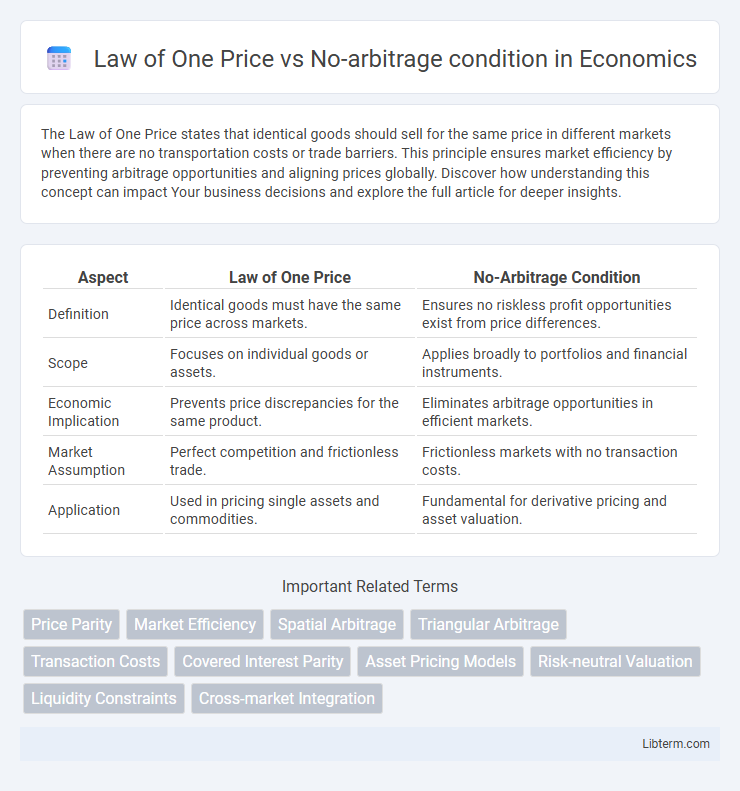 Law of One Price vs No-arbitrage condition in Economics

The Law of One Price states that identical goods should sell for the same price in different markets when there are no transportation costs or trade barriers. This principle ensures market efficiency by preventing arbitrage opportunities and aligning prices globally. Discover how understanding this concept can impact Your business decisions and explore the full article for deeper insights.

| Aspect | Law of One Price | No-Arbitrage Condition |
|---|---|---|
| Definition | Identical goods must have the same price across markets. | Ensures no riskless profit opportunities exist from price differences. |
| Scope | Focuses on individual goods or assets. | Applies broadly to portfolios and financial instruments. |
| Economic Implication | Prevents price discrepancies for the same product. | Eliminates arbitrage opportunities in efficient markets. |
| Market Assumption | Perfect competition and frictionless trade. | Frictionless markets with no transaction costs. |
| Application | Used in pricing single assets and commodities. | Fundamental for derivative pricing and asset valuation. |

Important Related Terms

Price Parity
Market Efficiency
Spatial Arbitrage
Triangular Arbitrage
Transaction Costs
Covered Interest Parity
Asset Pricing Models
Risk-neutral Valuation
Liquidity Constraints
Cross-market Integration

Libterm.com