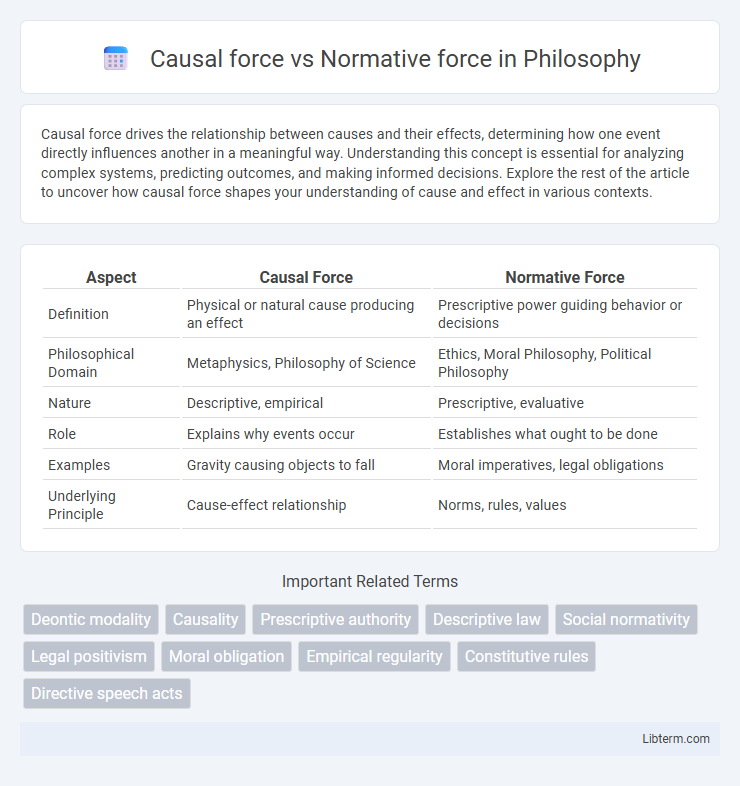 Causal force vs Normative force in Philosophy

Causal force drives the relationship between causes and their effects, determining how one event directly influences another in a meaningful way. Understanding this concept is essential for analyzing complex systems, predicting outcomes, and making informed decisions. Explore the rest of the article to uncover how causal force shapes your understanding of cause and effect in various contexts.

| Aspect | Causal Force | Normative Force |
|---|---|---|
| Definition | Physical or natural cause producing an effect | Prescriptive power guiding behavior or decisions |
| Philosophical Domain | Metaphysics, Philosophy of Science | Ethics, Moral Philosophy, Political Philosophy |
| Nature | Descriptive, empirical | Prescriptive, evaluative |
| Role | Explains why events occur | Establishes what ought to be done |
| Examples | Gravity causing objects to fall | Moral imperatives, legal obligations |
| Underlying Principle | Cause-effect relationship | Norms, rules, values |

Important Related Terms

Deontic modality
Causality
Prescriptive authority
Descriptive law
Social normativity
Legal positivism
Moral obligation
Empirical regularity
Constitutive rules
Directive speech acts

Libterm.com