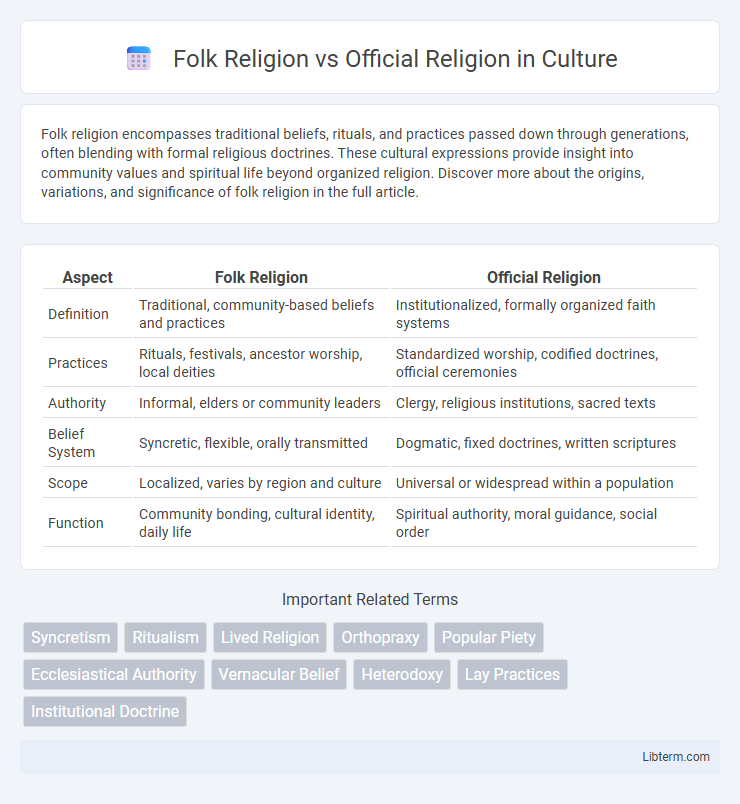 Folk Religion vs Official Religion in Culture

Folk religion encompasses traditional beliefs, rituals, and practices passed down through generations, often blending with formal religious doctrines. These cultural expressions provide insight into community values and spiritual life beyond organized religion. Discover more about the origins, variations, and significance of folk religion in the full article.

| Aspect | Folk Religion | Official Religion |
|---|---|---|
| Definition | Traditional, community-based beliefs and practices | Institutionalized, formally organized faith systems |
| Practices | Rituals, festivals, ancestor worship, local deities | Standardized worship, codified doctrines, official ceremonies |
| Authority | Informal, elders or community leaders | Clergy, religious institutions, sacred texts |
| Belief System | Syncretic, flexible, orally transmitted | Dogmatic, fixed doctrines, written scriptures |
| Scope | Localized, varies by region and culture | Universal or widespread within a population |
| Function | Community bonding, cultural identity, daily life | Spiritual authority, moral guidance, social order |

Important Related Terms

Syncretism
Ritualism
Lived Religion
Orthopraxy
Popular Piety
Ecclesiastical Authority
Vernacular Belief
Heterodoxy
Lay Practices
Institutional Doctrine

Libterm.com