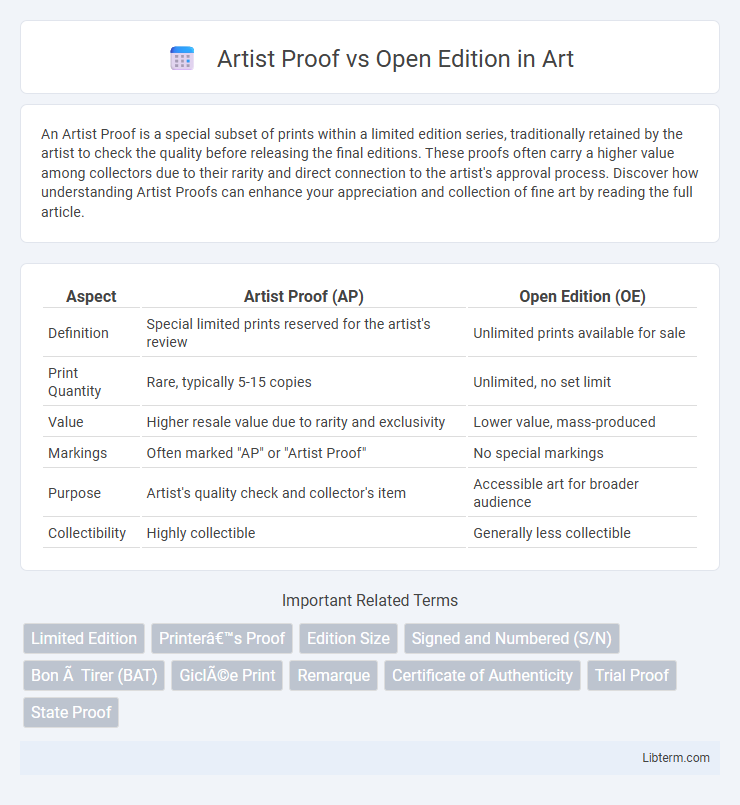 Artist Proof vs Open Edition in Art

An Artist Proof is a special subset of prints within a limited edition series, traditionally retained by the artist to check the quality before releasing the final editions. These proofs often carry a higher value among collectors due to their rarity and direct connection to the artist's approval process. Discover how understanding Artist Proofs can enhance your appreciation and collection of fine art by reading the full article.

| Aspect | Artist Proof (AP) | Open Edition (OE) |
|---|---|---|
| Definition | Special limited prints reserved for the artist's review | Unlimited prints available for sale |
| Print Quantity | Rare, typically 5-15 copies | Unlimited, no set limit |
| Value | Higher resale value due to rarity and exclusivity | Lower value, mass-produced |
| Markings | Often marked "AP" or "Artist Proof" | No special markings |
| Purpose | Artist's quality check and collector's item | Accessible art for broader audience |
| Collectibility | Highly collectible | Generally less collectible |

Important Related Terms

Limited Edition
Printerâ€™s Proof
Edition Size
Signed and Numbered (S/N)
Bon Ã  Tirer (BAT)
GiclÃ©e Print
Remarque
Certificate of Authenticity
Trial Proof
State Proof

Libterm.com