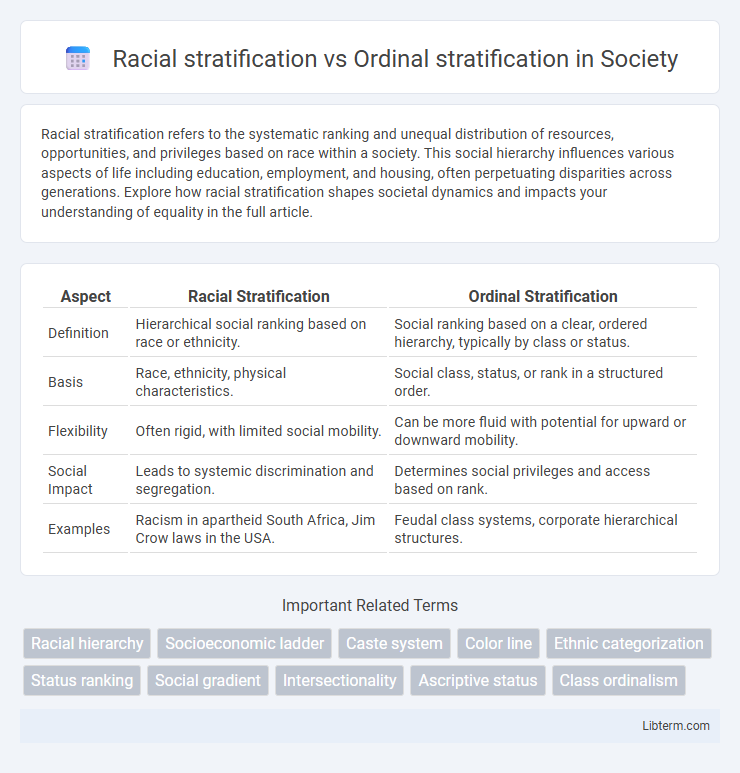 Racial stratification vs Ordinal stratification in Society

Racial stratification refers to the systematic ranking and unequal distribution of resources, opportunities, and privileges based on race within a society. This social hierarchy influences various aspects of life including education, employment, and housing, often perpetuating disparities across generations. Explore how racial stratification shapes societal dynamics and impacts your understanding of equality in the full article.

| Aspect | Racial Stratification | Ordinal Stratification |
|---|---|---|
| Definition | Hierarchical social ranking based on race or ethnicity. | Social ranking based on a clear, ordered hierarchy, typically by class or status. |
| Basis | Race, ethnicity, physical characteristics. | Social class, status, or rank in a structured order. |
| Flexibility | Often rigid, with limited social mobility. | Can be more fluid with potential for upward or downward mobility. |
| Social Impact | Leads to systemic discrimination and segregation. | Determines social privileges and access based on rank. |
| Examples | Racism in apartheid South Africa, Jim Crow laws in the USA. | Feudal class systems, corporate hierarchical structures. |

Important Related Terms

Racial hierarchy
Socioeconomic ladder
Caste system
Color line
Ethnic categorization
Status ranking
Social gradient
Intersectionality
Ascriptive status
Class ordinalism

Libterm.com