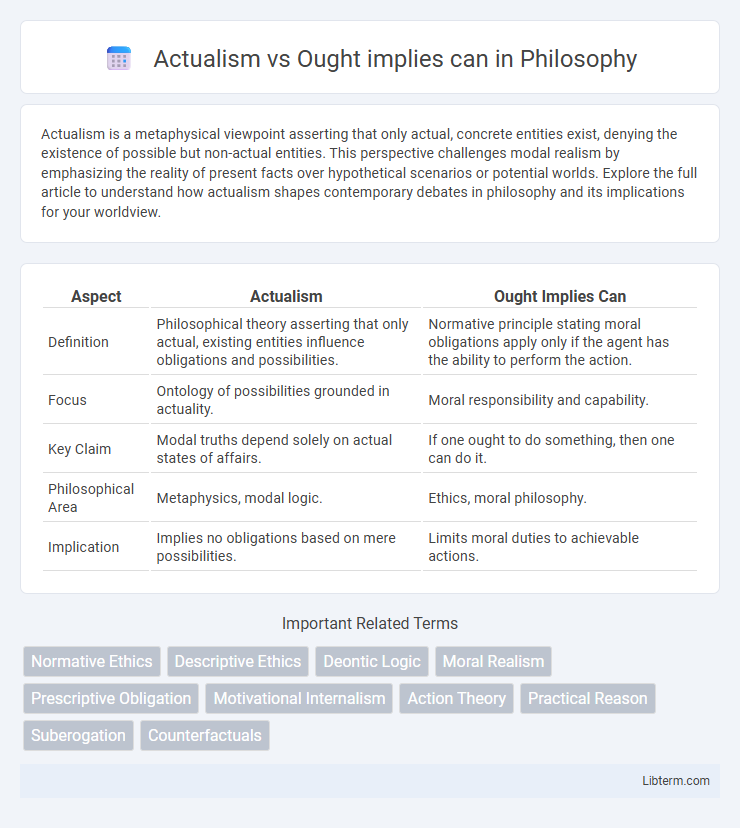 Actualism vs Ought implies can in Philosophy

Actualism is a metaphysical viewpoint asserting that only actual, concrete entities exist, denying the existence of possible but non-actual entities. This perspective challenges modal realism by emphasizing the reality of present facts over hypothetical scenarios or potential worlds. Explore the full article to understand how actualism shapes contemporary debates in philosophy and its implications for your worldview.

| Aspect | Actualism | Ought Implies Can |
|---|---|---|
| Definition | Philosophical theory asserting that only actual, existing entities influence obligations and possibilities. | Normative principle stating moral obligations apply only if the agent has the ability to perform the action. |
| Focus | Ontology of possibilities grounded in actuality. | Moral responsibility and capability. |
| Key Claim | Modal truths depend solely on actual states of affairs. | If one ought to do something, then one can do it. |
| Philosophical Area | Metaphysics, modal logic. | Ethics, moral philosophy. |
| Implication | Implies no obligations based on mere possibilities. | Limits moral duties to achievable actions. |

Important Related Terms

Normative Ethics Descriptive Ethics Deontic Logic Moral Realism Prescriptive Obligation Motivational Internalism Action Theory Practical Reason Suberogation Counterfactuals

Libterm.com