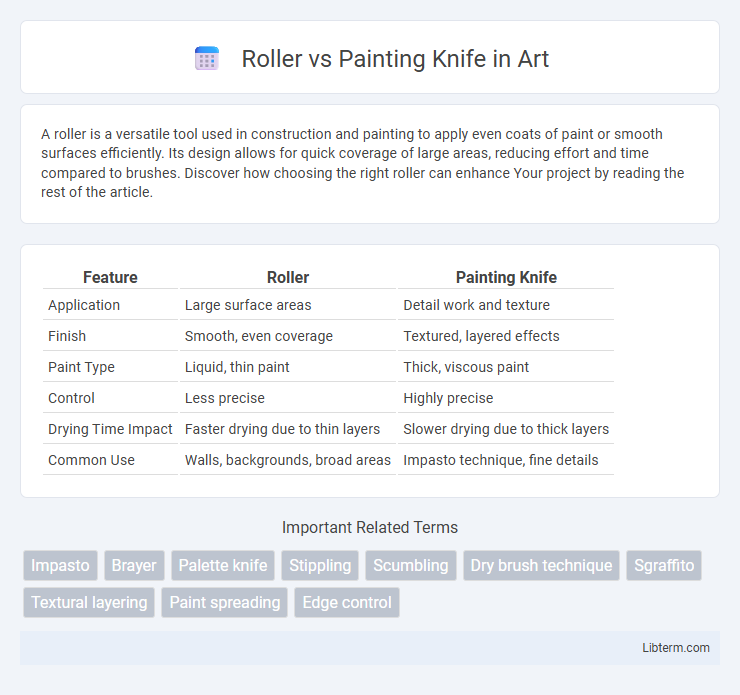 Roller vs Painting Knife in Art

A roller is a versatile tool used in construction and painting to apply even coats of paint or smooth surfaces efficiently. Its design allows for quick coverage of large areas, reducing effort and time compared to brushes. Discover how choosing the right roller can enhance Your project by reading the rest of the article.

| Feature | Roller | Painting Knife |
|---|---|---|
| Application | Large surface areas | Detail work and texture |
| Finish | Smooth, even coverage | Textured, layered effects |
| Paint Type | Liquid, thin paint | Thick, viscous paint |
| Control | Less precise | Highly precise |
| Drying Time Impact | Faster drying due to thin layers | Slower drying due to thick layers |
| Common Use | Walls, backgrounds, broad areas | Impasto technique, fine details |

Important Related Terms

Impasto
Brayer
Palette knife
Stippling
Scumbling
Dry brush technique
Sgraffito
Textural layering
Paint spreading
Edge control

Libterm.com