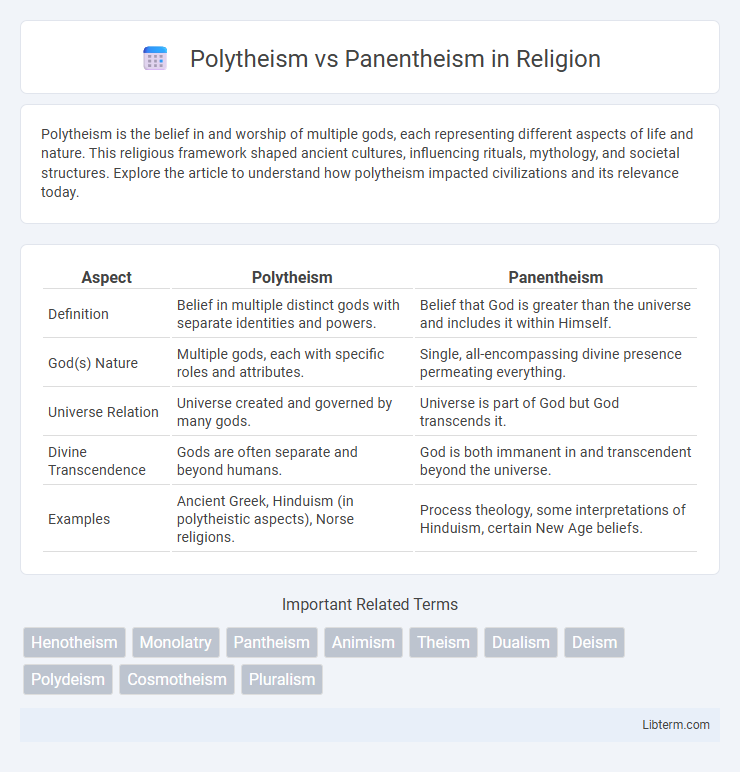 Polytheism vs Panentheism in Religion

Polytheism is the belief in and worship of multiple gods, each representing different aspects of life and nature. This religious framework shaped ancient cultures, influencing rituals, mythology, and societal structures. Explore the article to understand how polytheism impacted civilizations and its relevance today.

| Aspect | Polytheism | Panentheism |
|---|---|---|
| Definition | Belief in multiple distinct gods with separate identities and powers. | Belief that God is greater than the universe and includes it within Himself. |
| God(s) Nature | Multiple gods, each with specific roles and attributes. | Single, all-encompassing divine presence permeating everything. |
| Universe Relation | Universe created and governed by many gods. | Universe is part of God but God transcends it. |
| Divine Transcendence | Gods are often separate and beyond humans. | God is both immanent in and transcendent beyond the universe. |
| Examples | Ancient Greek, Hinduism (in polytheistic aspects), Norse religions. | Process theology, some interpretations of Hinduism, certain New Age beliefs. |

Important Related Terms

Henotheism Monolatry Pantheism Animism Theism Dualism Deism Polydeism Cosmotheism Pluralism

Libterm.com