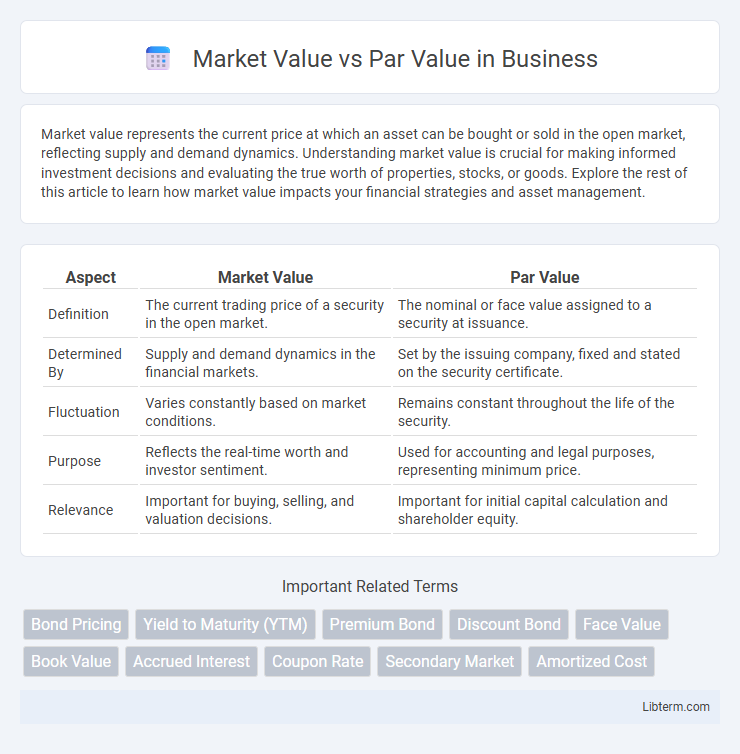 Market Value vs Par Value in Business

Market value represents the current price at which an asset can be bought or sold in the open market, reflecting supply and demand dynamics. Understanding market value is crucial for making informed investment decisions and evaluating the true worth of properties, stocks, or goods. Explore the rest of this article to learn how market value impacts your financial strategies and asset management.

| Aspect | Market Value | Par Value |
|---|---|---|
| Definition | The current trading price of a security in the open market. | The nominal or face value assigned to a security at issuance. |
| Determined By | Supply and demand dynamics in the financial markets. | Set by the issuing company, fixed and stated on the security certificate. |
| Fluctuation | Varies constantly based on market conditions. | Remains constant throughout the life of the security. |
| Purpose | Reflects the real-time worth and investor sentiment. | Used for accounting and legal purposes, representing minimum price. |
| Relevance | Important for buying, selling, and valuation decisions. | Important for initial capital calculation and shareholder equity. |

Important Related Terms

Bond Pricing
Yield to Maturity (YTM)
Premium Bond
Discount Bond
Face Value
Book Value
Accrued Interest
Coupon Rate
Secondary Market
Amortized Cost

Libterm.com