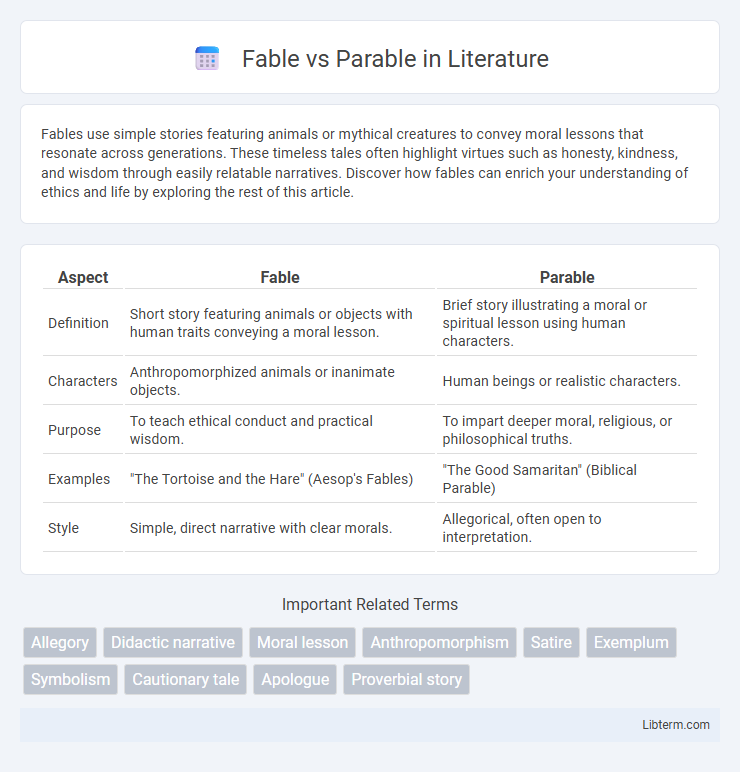 Fable vs Parable in Literature

Fables use simple stories featuring animals or mythical creatures to convey moral lessons that resonate across generations. These timeless tales often highlight virtues such as honesty, kindness, and wisdom through easily relatable narratives. Discover how fables can enrich your understanding of ethics and life by exploring the rest of this article.

| Aspect | Fable | Parable |
|---|---|---|
| Definition | Short story featuring animals or objects with human traits conveying a moral lesson. | Brief story illustrating a moral or spiritual lesson using human characters. |
| Characters | Anthropomorphized animals or inanimate objects. | Human beings or realistic characters. |
| Purpose | To teach ethical conduct and practical wisdom. | To impart deeper moral, religious, or philosophical truths. |
| Examples | "The Tortoise and the Hare" (Aesop's Fables) | "The Good Samaritan" (Biblical Parable) |
| Style | Simple, direct narrative with clear morals. | Allegorical, often open to interpretation. |

Important Related Terms

Allegory Didactic narrative Moral lesson Anthropomorphism Satire Exemplum Symbolism Cautionary tale Apologue Proverbial story

Libterm.com