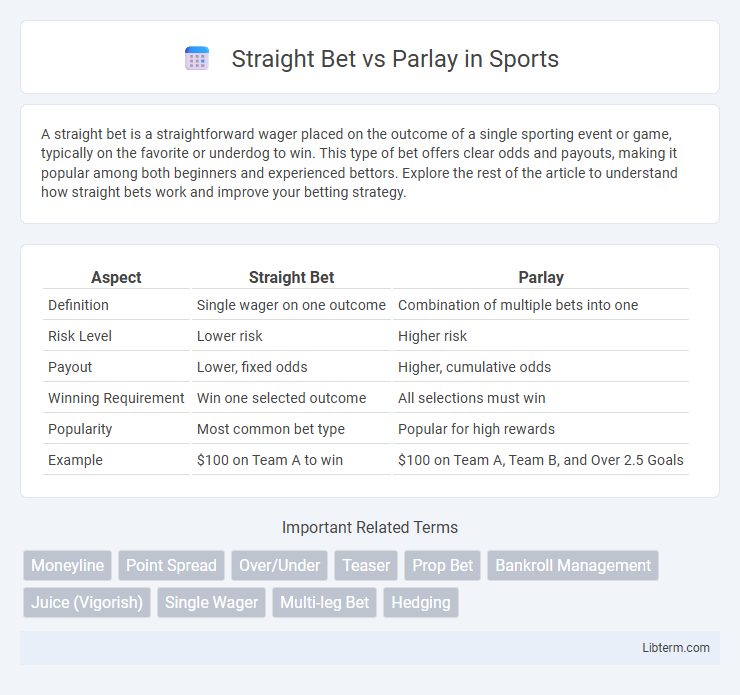 Straight Bet vs Parlay in Sports

A straight bet is a straightforward wager placed on the outcome of a single sporting event or game, typically on the favorite or underdog to win. This type of bet offers clear odds and payouts, making it popular among both beginners and experienced bettors. Explore the rest of the article to understand how straight bets work and improve your betting strategy.

| Aspect | Straight Bet | Parlay |
|---|---|---|
| Definition | Single wager on one outcome | Combination of multiple bets into one |
| Risk Level | Lower risk | Higher risk |
| Payout | Lower, fixed odds | Higher, cumulative odds |
| Winning Requirement | Win one selected outcome | All selections must win |
| Popularity | Most common bet type | Popular for high rewards |
| Example | \$100 on Team A to win | \$100 on Team A, Team B, and Over 2.5 Goals |

Important Related Terms

Moneyline
Point Spread
Over/Under
Teaser
Prop Bet
Bankroll Management
Juice (Vigorish)
Single Wager
Multi-leg Bet
Hedging

Libterm.com