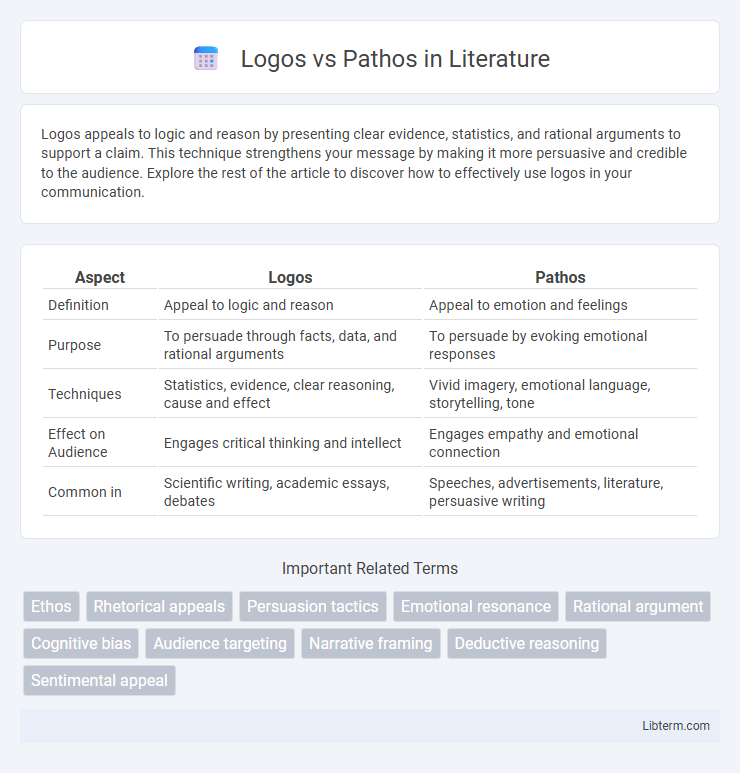 Logos vs Pathos in Literature

Logos appeals to logic and reason by presenting clear evidence, statistics, and rational arguments to support a claim. This technique strengthens your message by making it more persuasive and credible to the audience. Explore the rest of the article to discover how to effectively use logos in your communication.

| Aspect | Logos | Pathos |
|---|---|---|
| Definition | Appeal to logic and reason | Appeal to emotion and feelings |
| Purpose | To persuade through facts, data, and rational arguments | To persuade by evoking emotional responses |
| Techniques | Statistics, evidence, clear reasoning, cause and effect | Vivid imagery, emotional language, storytelling, tone |
| Effect on Audience | Engages critical thinking and intellect | Engages empathy and emotional connection |
| Common in | Scientific writing, academic essays, debates | Speeches, advertisements, literature, persuasive writing |

Important Related Terms

Ethos
Rhetorical appeals
Persuasion tactics
Emotional resonance
Rational argument
Cognitive bias
Audience targeting
Narrative framing
Deductive reasoning
Sentimental appeal

Libterm.com