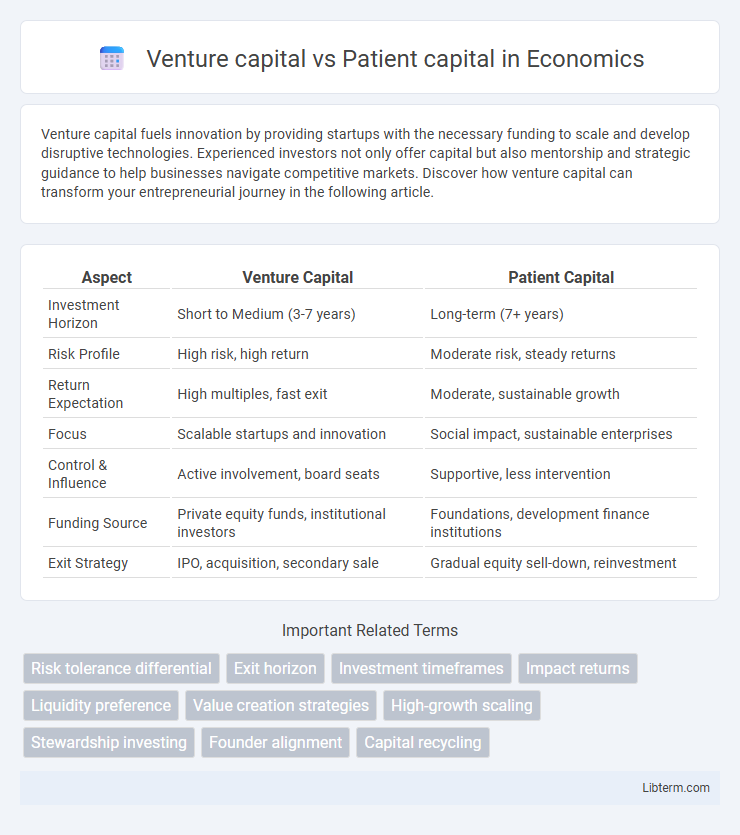 Venture capital vs Patient capital in Economics

Venture capital fuels innovation by providing startups with the necessary funding to scale and develop disruptive technologies. Experienced investors not only offer capital but also mentorship and strategic guidance to help businesses navigate competitive markets. Discover how venture capital can transform your entrepreneurial journey in the following article.

| Aspect | Venture Capital | Patient Capital |
|---|---|---|
| Investment Horizon | Short to Medium (3-7 years) | Long-term (7+ years) |
| Risk Profile | High risk, high return | Moderate risk, steady returns |
| Return Expectation | High multiples, fast exit | Moderate, sustainable growth |
| Focus | Scalable startups and innovation | Social impact, sustainable enterprises |
| Control & Influence | Active involvement, board seats | Supportive, less intervention |
| Funding Source | Private equity funds, institutional investors | Foundations, development finance institutions |
| Exit Strategy | IPO, acquisition, secondary sale | Gradual equity sell-down, reinvestment |

Important Related Terms

Risk tolerance differential
Exit horizon
Investment timeframes
Impact returns
Liquidity preference
Value creation strategies
High-growth scaling
Stewardship investing
Founder alignment
Capital recycling

Libterm.com