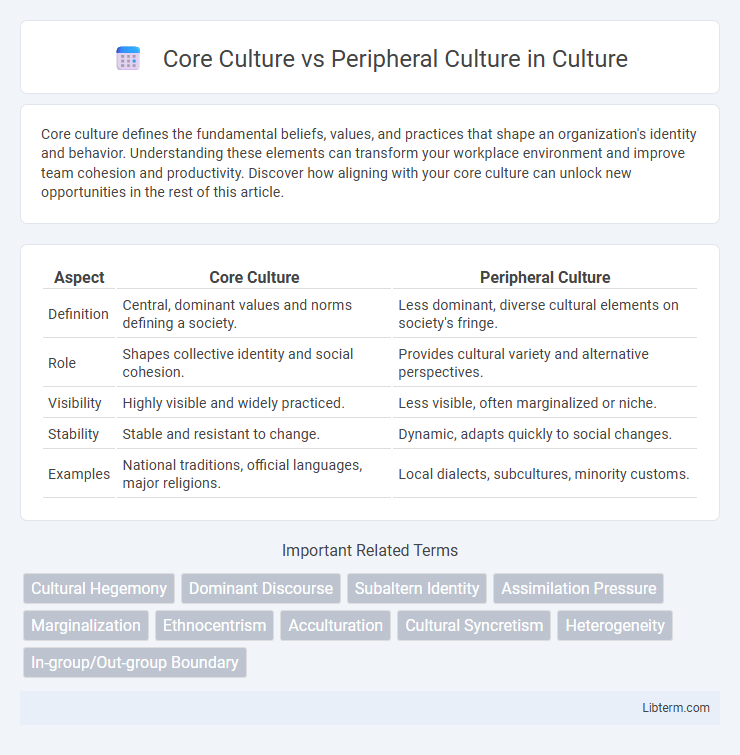 Core Culture vs Peripheral Culture in Culture

Core culture defines the fundamental beliefs, values, and practices that shape an organization's identity and behavior. Understanding these elements can transform your workplace environment and improve team cohesion and productivity. Discover how aligning with your core culture can unlock new opportunities in the rest of this article.

| Aspect | Core Culture | Peripheral Culture |
|---|---|---|
| Definition | Central, dominant values and norms defining a society. | Less dominant, diverse cultural elements on society's fringe. |
| Role | Shapes collective identity and social cohesion. | Provides cultural variety and alternative perspectives. |
| Visibility | Highly visible and widely practiced. | Less visible, often marginalized or niche. |
| Stability | Stable and resistant to change. | Dynamic, adapts quickly to social changes. |
| Examples | National traditions, official languages, major religions. | Local dialects, subcultures, minority customs. |

Important Related Terms

Cultural Hegemony
Dominant Discourse
Subaltern Identity
Assimilation Pressure
Marginalization
Ethnocentrism
Acculturation
Cultural Syncretism
Heterogeneity
In-group/Out-group Boundary

Libterm.com