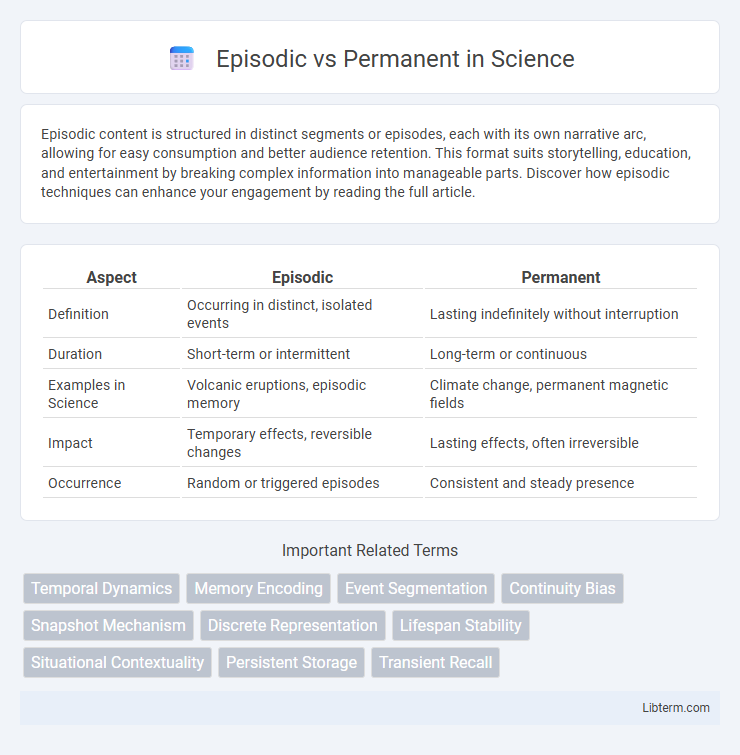 Episodic vs Permanent in Science

Episodic content is structured in distinct segments or episodes, each with its own narrative arc, allowing for easy consumption and better audience retention. This format suits storytelling, education, and entertainment by breaking complex information into manageable parts. Discover how episodic techniques can enhance your engagement by reading the full article.

| Aspect | Episodic | Permanent |
|---|---|---|
| Definition | Occurring in distinct, isolated events | Lasting indefinitely without interruption |
| Duration | Short-term or intermittent | Long-term or continuous |
| Examples in Science | Volcanic eruptions, episodic memory | Climate change, permanent magnetic fields |
| Impact | Temporary effects, reversible changes | Lasting effects, often irreversible |
| Occurrence | Random or triggered episodes | Consistent and steady presence |

Important Related Terms

Temporal Dynamics
Memory Encoding
Event Segmentation
Continuity Bias
Snapshot Mechanism
Discrete Representation
Lifespan Stability
Situational Contextuality
Persistent Storage
Transient Recall

Libterm.com