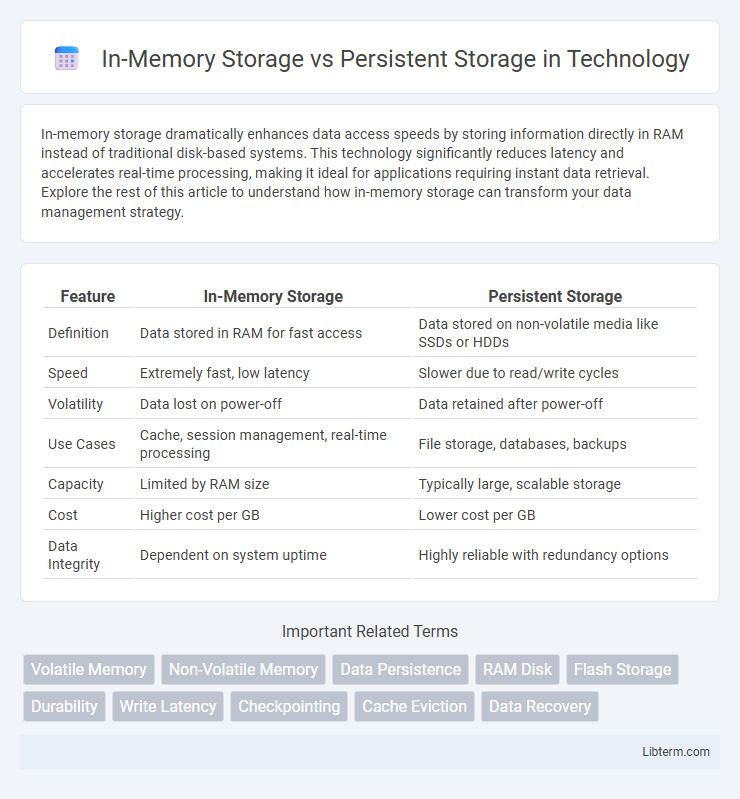 In-Memory Storage vs Persistent Storage in Technology

In-memory storage dramatically enhances data access speeds by storing information directly in RAM instead of traditional disk-based systems. This technology significantly reduces latency and accelerates real-time processing, making it ideal for applications requiring instant data retrieval. Explore the rest of this article to understand how in-memory storage can transform your data management strategy.

| Feature | In-Memory Storage | Persistent Storage |
|---|---|---|
| Definition | Data stored in RAM for fast access | Data stored on non-volatile media like SSDs or HDDs |
| Speed | Extremely fast, low latency | Slower due to read/write cycles |
| Volatility | Data lost on power-off | Data retained after power-off |
| Use Cases | Cache, session management, real-time processing | File storage, databases, backups |
| Capacity | Limited by RAM size | Typically large, scalable storage |
| Cost | Higher cost per GB | Lower cost per GB |
| Data Integrity | Dependent on system uptime | Highly reliable with redundancy options |

Important Related Terms

Volatile Memory
Non-Volatile Memory
Data Persistence
RAM Disk
Flash Storage
Durability
Write Latency
Checkpointing
Cache Eviction
Data Recovery

Libterm.com