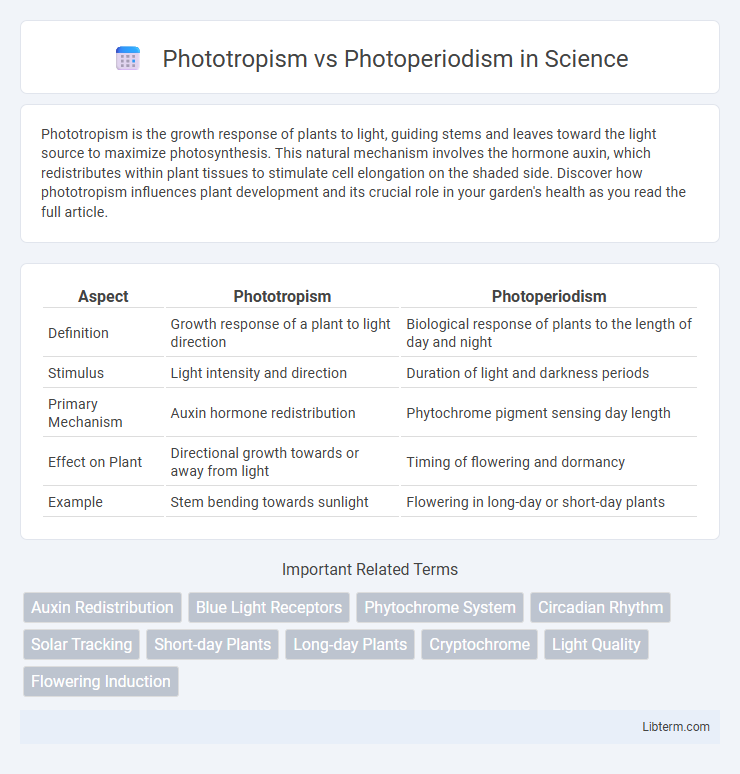 Phototropism vs Photoperiodism in Science

Phototropism is the growth response of plants to light, guiding stems and leaves toward the light source to maximize photosynthesis. This natural mechanism involves the hormone auxin, which redistributes within plant tissues to stimulate cell elongation on the shaded side. Discover how phototropism influences plant development and its crucial role in your garden's health as you read the full article.

| Aspect | Phototropism | Photoperiodism |
|---|---|---|
| Definition | Growth response of a plant to light direction | Biological response of plants to the length of day and night |
| Stimulus | Light intensity and direction | Duration of light and darkness periods |
| Primary Mechanism | Auxin hormone redistribution | Phytochrome pigment sensing day length |
| Effect on Plant | Directional growth towards or away from light | Timing of flowering and dormancy |
| Example | Stem bending towards sunlight | Flowering in long-day or short-day plants |

Important Related Terms

Auxin Redistribution
Blue Light Receptors
Phytochrome System
Circadian Rhythm
Solar Tracking
Short-day Plants
Long-day Plants
Cryptochrome
Light Quality
Flowering Induction

Libterm.com