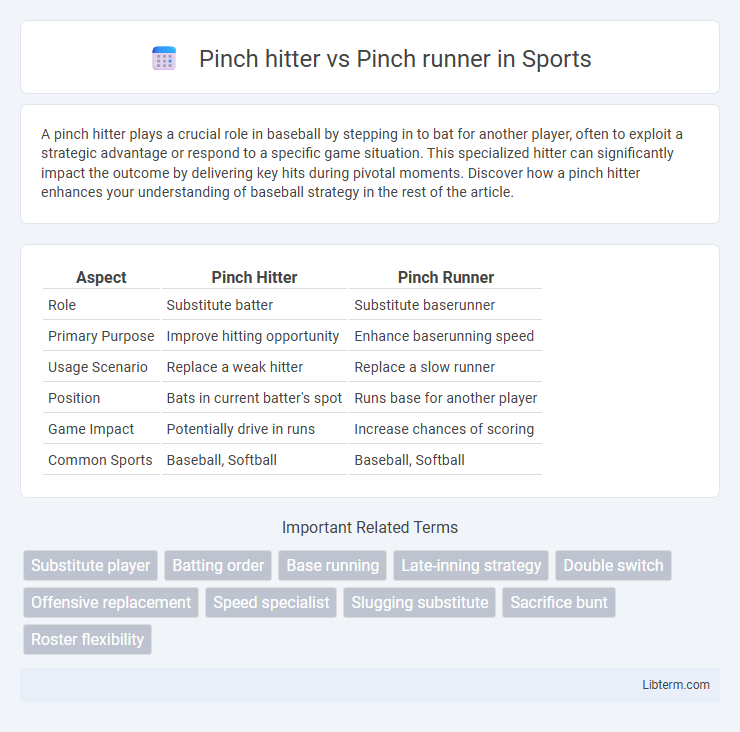 Pinch hitter vs Pinch runner in Sports

A pinch hitter plays a crucial role in baseball by stepping in to bat for another player, often to exploit a strategic advantage or respond to a specific game situation. This specialized hitter can significantly impact the outcome by delivering key hits during pivotal moments. Discover how a pinch hitter enhances your understanding of baseball strategy in the rest of the article.

| Aspect | Pinch Hitter | Pinch Runner |
|---|---|---|
| Role | Substitute batter | Substitute baserunner |
| Primary Purpose | Improve hitting opportunity | Enhance baserunning speed |
| Usage Scenario | Replace a weak hitter | Replace a slow runner |
| Position | Bats in current batter's spot | Runs base for another player |
| Game Impact | Potentially drive in runs | Increase chances of scoring |
| Common Sports | Baseball, Softball | Baseball, Softball |

Important Related Terms

Substitute player
Batting order
Base running
Late-inning strategy
Double switch
Offensive replacement
Speed specialist
Slugging substitute
Sacrifice bunt
Roster flexibility

Libterm.com