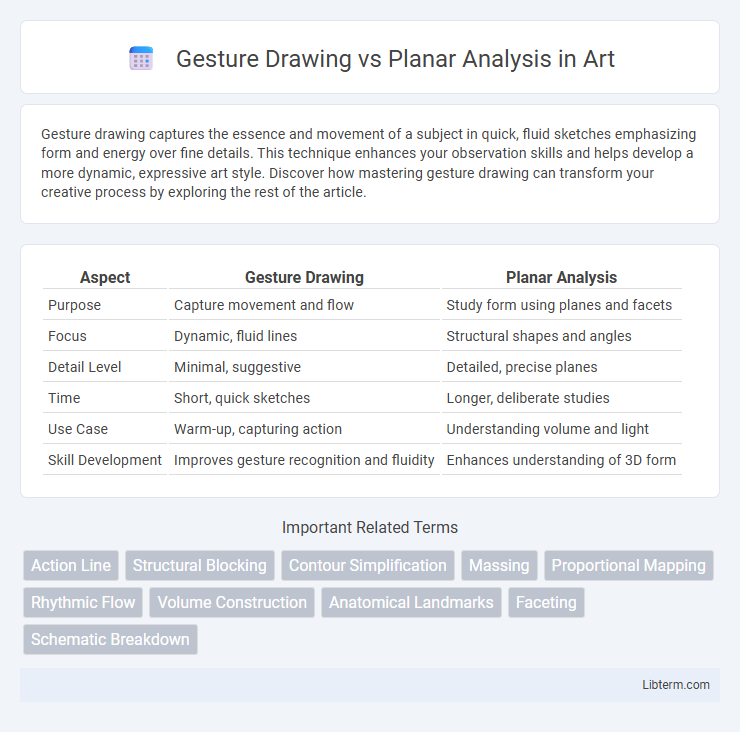 Gesture Drawing vs Planar Analysis in Art

Gesture drawing captures the essence and movement of a subject in quick, fluid sketches emphasizing form and energy over fine details. This technique enhances your observation skills and helps develop a more dynamic, expressive art style. Discover how mastering gesture drawing can transform your creative process by exploring the rest of the article.

| Aspect | Gesture Drawing | Planar Analysis |
|---|---|---|
| Purpose | Capture movement and flow | Study form using planes and facets |
| Focus | Dynamic, fluid lines | Structural shapes and angles |
| Detail Level | Minimal, suggestive | Detailed, precise planes |
| Time | Short, quick sketches | Longer, deliberate studies |
| Use Case | Warm-up, capturing action | Understanding volume and light |
| Skill Development | Improves gesture recognition and fluidity | Enhances understanding of 3D form |

Important Related Terms

Action Line
Structural Blocking
Contour Simplification
Massing
Proportional Mapping
Rhythmic Flow
Volume Construction
Anatomical Landmarks
Faceting
Schematic Breakdown

Libterm.com