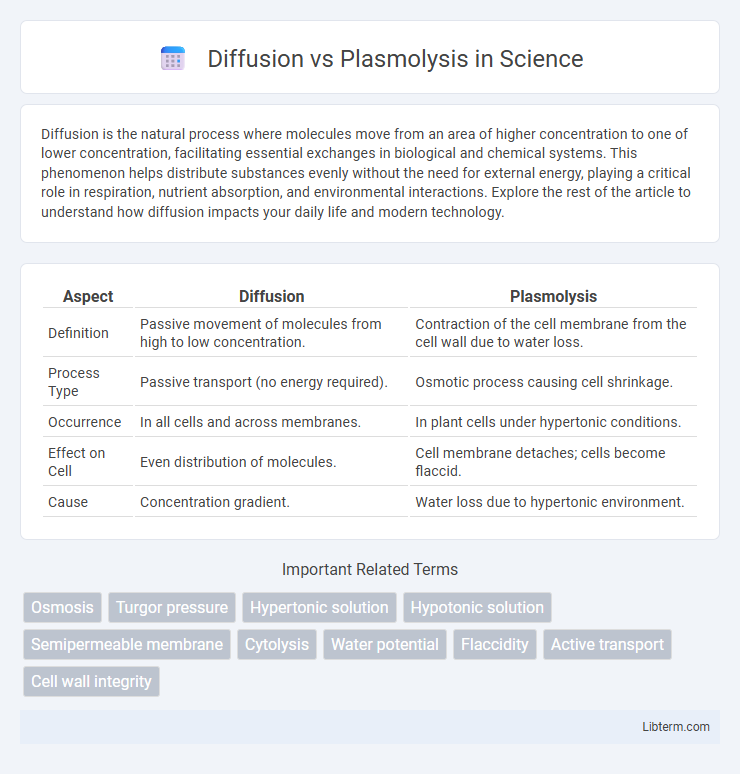 Diffusion vs Plasmolysis in Science

Diffusion is the natural process where molecules move from an area of higher concentration to one of lower concentration, facilitating essential exchanges in biological and chemical systems. This phenomenon helps distribute substances evenly without the need for external energy, playing a critical role in respiration, nutrient absorption, and environmental interactions. Explore the rest of the article to understand how diffusion impacts your daily life and modern technology.

| Aspect | Diffusion | Plasmolysis |
|---|---|---|
| Definition | Passive movement of molecules from high to low concentration. | Contraction of the cell membrane from the cell wall due to water loss. |
| Process Type | Passive transport (no energy required). | Osmotic process causing cell shrinkage. |
| Occurrence | In all cells and across membranes. | In plant cells under hypertonic conditions. |
| Effect on Cell | Even distribution of molecules. | Cell membrane detaches; cells become flaccid. |
| Cause | Concentration gradient. | Water loss due to hypertonic environment. |

Important Related Terms

Osmosis Turgor pressure Hypertonic solution Hypotonic solution Semipermeable membrane Cytolysis Water potential Flaccidity Active transport Cell wall integrity

Libterm.com