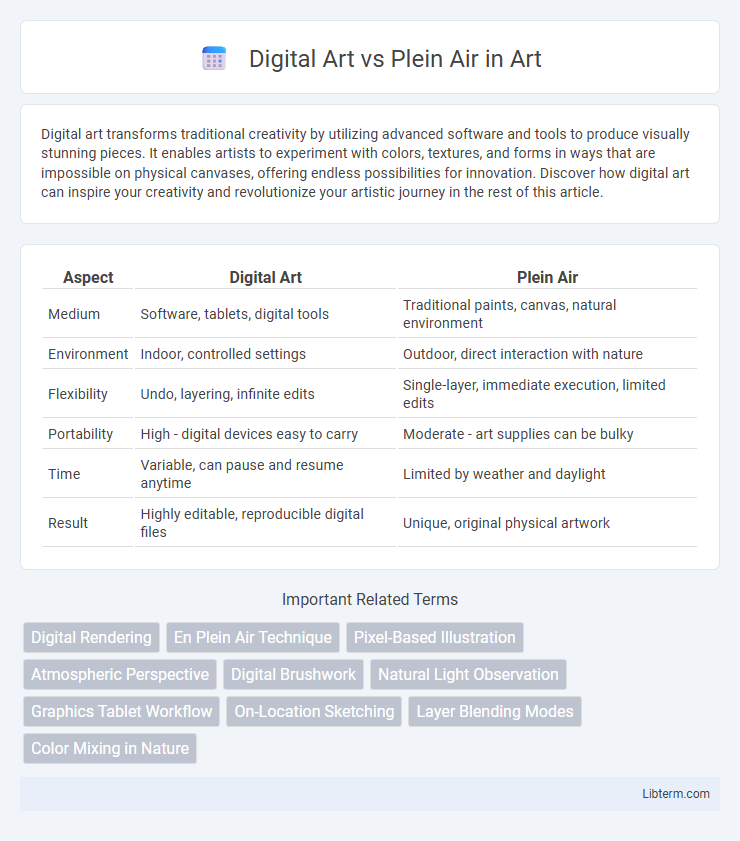 Digital Art vs Plein Air in Art

Digital art transforms traditional creativity by utilizing advanced software and tools to produce visually stunning pieces. It enables artists to experiment with colors, textures, and forms in ways that are impossible on physical canvases, offering endless possibilities for innovation. Discover how digital art can inspire your creativity and revolutionize your artistic journey in the rest of this article.

| Aspect | Digital Art | Plein Air |
|---|---|---|
| Medium | Software, tablets, digital tools | Traditional paints, canvas, natural environment |
| Environment | Indoor, controlled settings | Outdoor, direct interaction with nature |
| Flexibility | Undo, layering, infinite edits | Single-layer, immediate execution, limited edits |
| Portability | High - digital devices easy to carry | Moderate - art supplies can be bulky |
| Time | Variable, can pause and resume anytime | Limited by weather and daylight |
| Result | Highly editable, reproducible digital files | Unique, original physical artwork |

Important Related Terms

Digital Rendering
En Plein Air Technique
Pixel-Based Illustration
Atmospheric Perspective
Digital Brushwork
Natural Light Observation
Graphics Tablet Workflow
On-Location Sketching
Layer Blending Modes
Color Mixing in Nature

Libterm.com