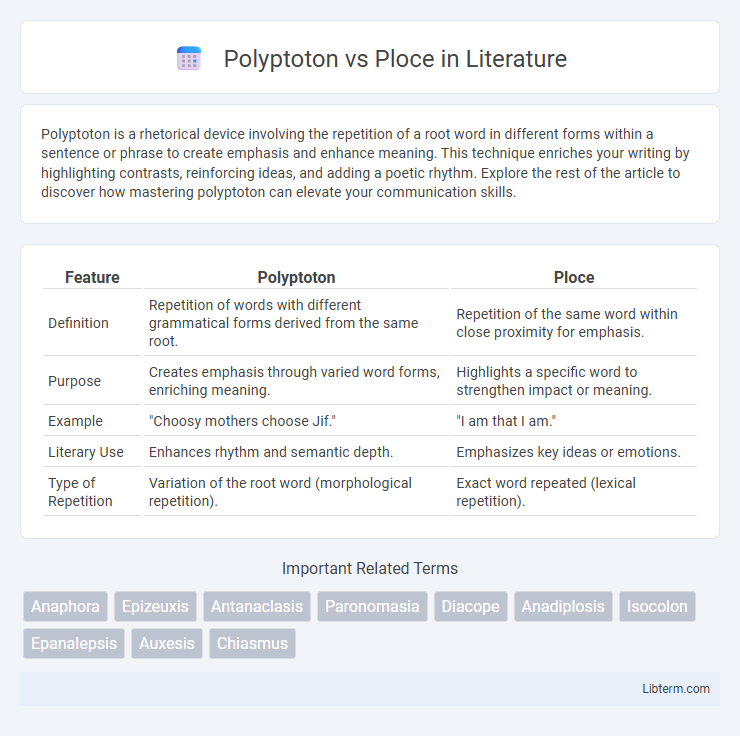 Polyptoton vs Ploce in Literature

Polyptoton is a rhetorical device involving the repetition of a root word in different forms within a sentence or phrase to create emphasis and enhance meaning. This technique enriches your writing by highlighting contrasts, reinforcing ideas, and adding a poetic rhythm. Explore the rest of the article to discover how mastering polyptoton can elevate your communication skills.

| Feature | Polyptoton | Ploce |
|---|---|---|
| Definition | Repetition of words with different grammatical forms derived from the same root. | Repetition of the same word within close proximity for emphasis. |
| Purpose | Creates emphasis through varied word forms, enriching meaning. | Highlights a specific word to strengthen impact or meaning. |
| Example | "Choosy mothers choose Jif." | "I am that I am." |
| Literary Use | Enhances rhythm and semantic depth. | Emphasizes key ideas or emotions. |
| Type of Repetition | Variation of the root word (morphological repetition). | Exact word repeated (lexical repetition). |

Important Related Terms

Anaphora Epizeuxis Antanaclasis Paronomasia Diacope Anadiplosis Isocolon Epanalepsis Auxesis Chiasmus

Libterm.com