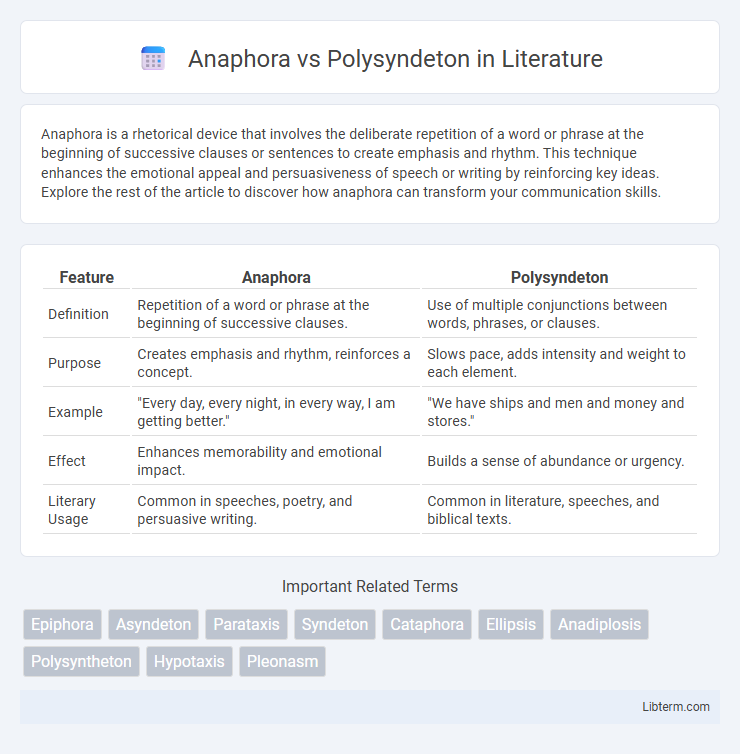 Anaphora vs Polysyndeton in Literature

Anaphora is a rhetorical device that involves the deliberate repetition of a word or phrase at the beginning of successive clauses or sentences to create emphasis and rhythm. This technique enhances the emotional appeal and persuasiveness of speech or writing by reinforcing key ideas. Explore the rest of the article to discover how anaphora can transform your communication skills.

| Feature | Anaphora | Polysyndeton |
|---|---|---|
| Definition | Repetition of a word or phrase at the beginning of successive clauses. | Use of multiple conjunctions between words, phrases, or clauses. |
| Purpose | Creates emphasis and rhythm, reinforces a concept. | Slows pace, adds intensity and weight to each element. |
| Example | "Every day, every night, in every way, I am getting better." | "We have ships and men and money and stores." |
| Effect | Enhances memorability and emotional impact. | Builds a sense of abundance or urgency. |
| Literary Usage | Common in speeches, poetry, and persuasive writing. | Common in literature, speeches, and biblical texts. |

Important Related Terms

Epiphora Asyndeton Parataxis Syndeton Cataphora Ellipsis Anadiplosis Polysyntheton Hypotaxis Pleonasm

Libterm.com