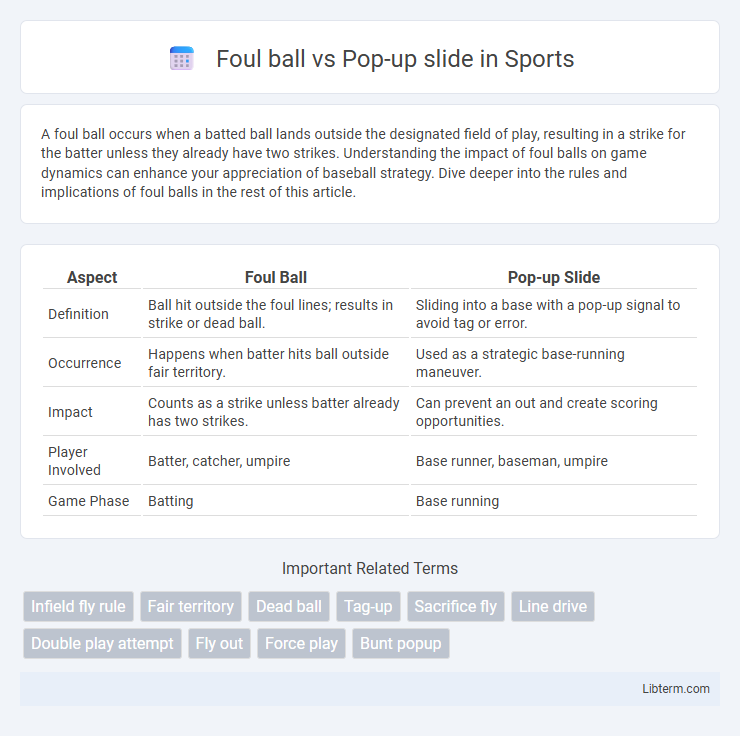 Foul ball vs Pop-up slide in Sports

A foul ball occurs when a batted ball lands outside the designated field of play, resulting in a strike for the batter unless they already have two strikes. Understanding the impact of foul balls on game dynamics can enhance your appreciation of baseball strategy. Dive deeper into the rules and implications of foul balls in the rest of this article.

| Aspect | Foul Ball | Pop-up Slide |
|---|---|---|
| Definition | Ball hit outside the foul lines; results in strike or dead ball. | Sliding into a base with a pop-up signal to avoid tag or error. |
| Occurrence | Happens when batter hits ball outside fair territory. | Used as a strategic base-running maneuver. |
| Impact | Counts as a strike unless batter already has two strikes. | Can prevent an out and create scoring opportunities. |
| Player Involved | Batter, catcher, umpire | Base runner, baseman, umpire |
| Game Phase | Batting | Base running |

Important Related Terms

Infield fly rule
Fair territory
Dead ball
Tag-up
Sacrifice fly
Line drive
Double play attempt
Fly out
Force play
Bunt popup

Libterm.com