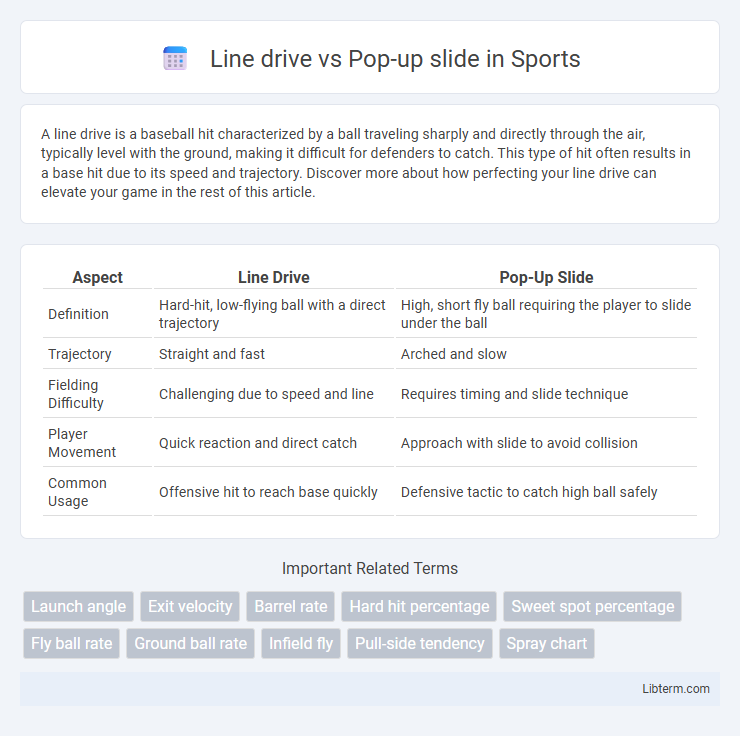 Line drive vs Pop-up slide in Sports

A line drive is a baseball hit characterized by a ball traveling sharply and directly through the air, typically level with the ground, making it difficult for defenders to catch. This type of hit often results in a base hit due to its speed and trajectory. Discover more about how perfecting your line drive can elevate your game in the rest of this article.

| Aspect | Line Drive | Pop-Up Slide |
|---|---|---|
| Definition | Hard-hit, low-flying ball with a direct trajectory | High, short fly ball requiring the player to slide under the ball |
| Trajectory | Straight and fast | Arched and slow |
| Fielding Difficulty | Challenging due to speed and line | Requires timing and slide technique |
| Player Movement | Quick reaction and direct catch | Approach with slide to avoid collision |
| Common Usage | Offensive hit to reach base quickly | Defensive tactic to catch high ball safely |

Important Related Terms

Launch angle
Exit velocity
Barrel rate
Hard hit percentage
Sweet spot percentage
Fly ball rate
Ground ball rate
Infield fly
Pull-side tendency
Spray chart

Libterm.com