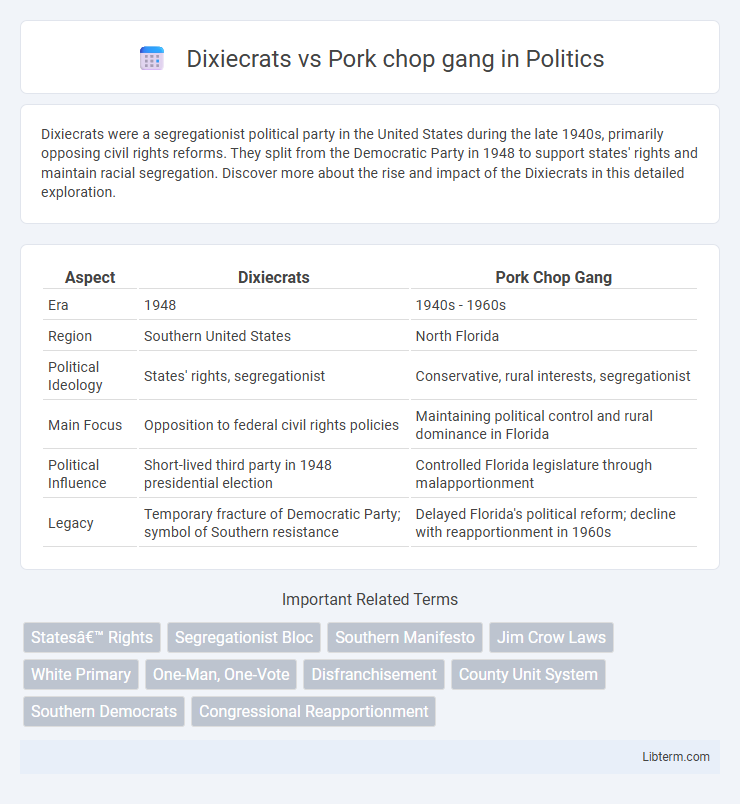 Dixiecrats vs Pork chop gang in Politics

Dixiecrats were a segregationist political party in the United States during the late 1940s, primarily opposing civil rights reforms. They split from the Democratic Party in 1948 to support states' rights and maintain racial segregation. Discover more about the rise and impact of the Dixiecrats in this detailed exploration.

| Aspect | Dixiecrats | Pork Chop Gang |
|---|---|---|
| Era | 1948 | 1940s - 1960s |
| Region | Southern United States | North Florida |
| Political Ideology | States' rights, segregationist | Conservative, rural interests, segregationist |
| Main Focus | Opposition to federal civil rights policies | Maintaining political control and rural dominance in Florida |
| Political Influence | Short-lived third party in 1948 presidential election | Controlled Florida legislature through malapportionment |
| Legacy | Temporary fracture of Democratic Party; symbol of Southern resistance | Delayed Florida's political reform; decline with reapportionment in 1960s |

Important Related Terms

Statesâ€™ Rights
Segregationist Bloc
Southern Manifesto
Jim Crow Laws
White Primary
One-Man, One-Vote
Disfranchisement
County Unit System
Southern Democrats
Congressional Reapportionment

Libterm.com