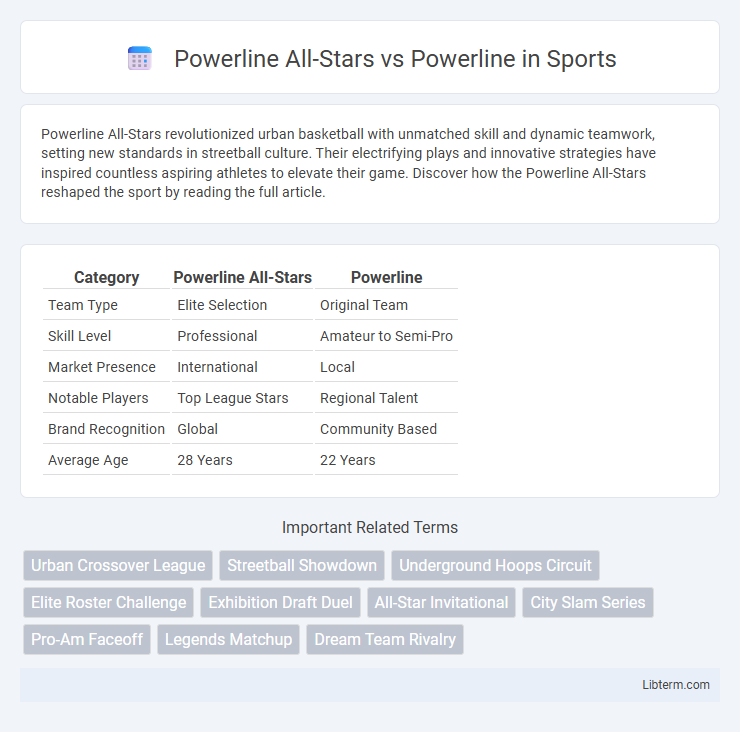 Powerline All-Stars vs Powerline in Sports

Powerline All-Stars revolutionized urban basketball with unmatched skill and dynamic teamwork, setting new standards in streetball culture. Their electrifying plays and innovative strategies have inspired countless aspiring athletes to elevate their game. Discover how the Powerline All-Stars reshaped the sport by reading the full article.

| Category | Powerline All-Stars | Powerline |
|---|---|---|
| Team Type | Elite Selection | Original Team |
| Skill Level | Professional | Amateur to Semi-Pro |
| Market Presence | International | Local |
| Notable Players | Top League Stars | Regional Talent |
| Brand Recognition | Global | Community Based |
| Average Age | 28 Years | 22 Years |

Important Related Terms

Urban Crossover League
Streetball Showdown
Underground Hoops Circuit
Elite Roster Challenge
Exhibition Draft Duel
All-Star Invitational
City Slam Series
Pro-Am Faceoff
Legends Matchup
Dream Team Rivalry

Libterm.com