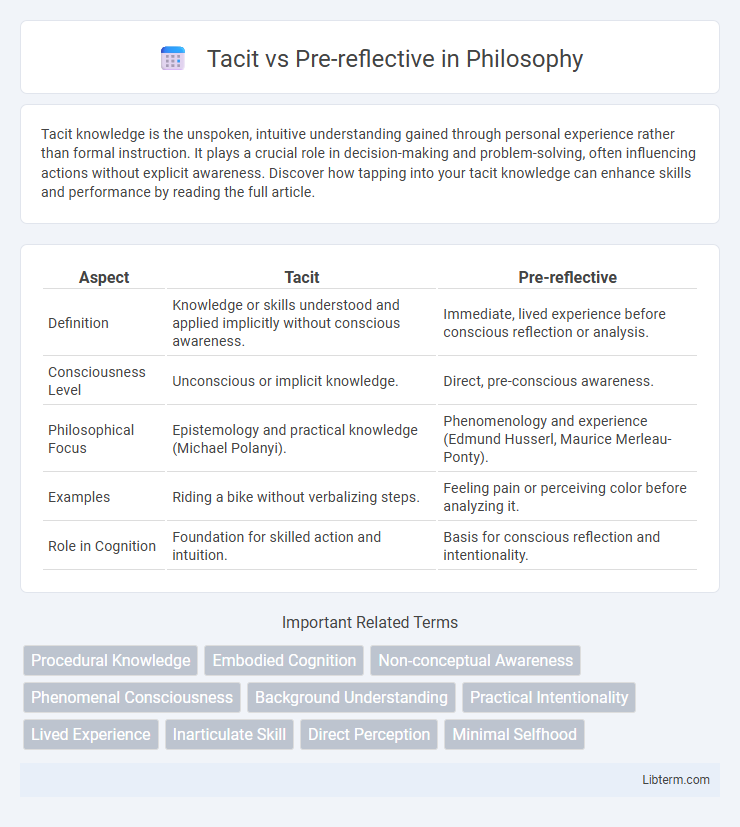 Tacit vs Pre-reflective in Philosophy

Tacit knowledge is the unspoken, intuitive understanding gained through personal experience rather than formal instruction. It plays a crucial role in decision-making and problem-solving, often influencing actions without explicit awareness. Discover how tapping into your tacit knowledge can enhance skills and performance by reading the full article.

| Aspect | Tacit | Pre-reflective |
|---|---|---|
| Definition | Knowledge or skills understood and applied implicitly without conscious awareness. | Immediate, lived experience before conscious reflection or analysis. |
| Consciousness Level | Unconscious or implicit knowledge. | Direct, pre-conscious awareness. |
| Philosophical Focus | Epistemology and practical knowledge (Michael Polanyi). | Phenomenology and experience (Edmund Husserl, Maurice Merleau-Ponty). |
| Examples | Riding a bike without verbalizing steps. | Feeling pain or perceiving color before analyzing it. |
| Role in Cognition | Foundation for skilled action and intuition. | Basis for conscious reflection and intentionality. |

Important Related Terms

Procedural Knowledge
Embodied Cognition
Non-conceptual Awareness
Phenomenal Consciousness
Background Understanding
Practical Intentionality
Lived Experience
Inarticulate Skill
Direct Perception
Minimal Selfhood

Libterm.com