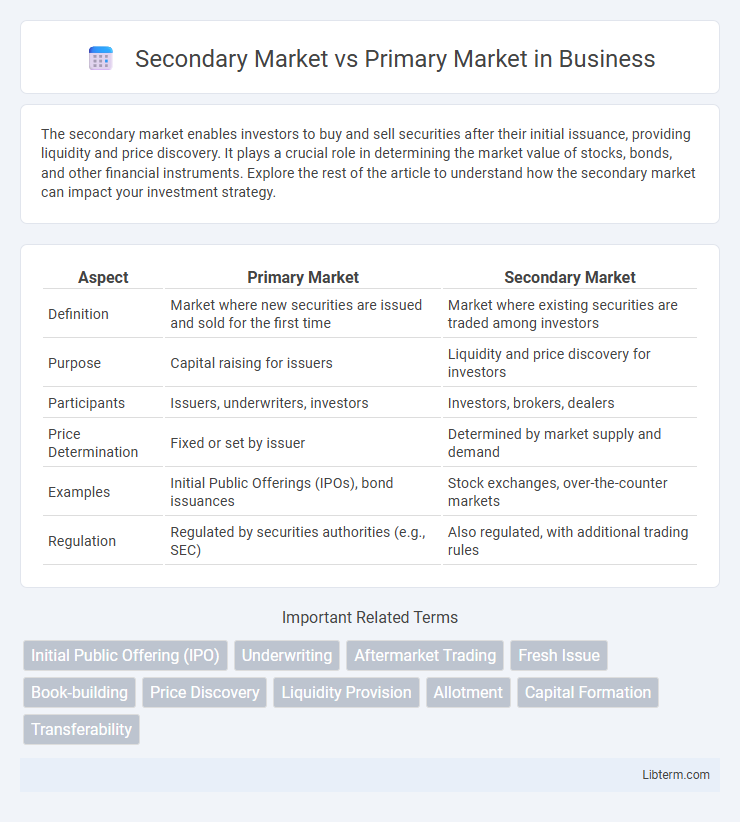 Secondary Market vs Primary Market in Business

The secondary market enables investors to buy and sell securities after their initial issuance, providing liquidity and price discovery. It plays a crucial role in determining the market value of stocks, bonds, and other financial instruments. Explore the rest of the article to understand how the secondary market can impact your investment strategy.

| Aspect | Primary Market | Secondary Market |
|---|---|---|
| Definition | Market where new securities are issued and sold for the first time | Market where existing securities are traded among investors |
| Purpose | Capital raising for issuers | Liquidity and price discovery for investors |
| Participants | Issuers, underwriters, investors | Investors, brokers, dealers |
| Price Determination | Fixed or set by issuer | Determined by market supply and demand |
| Examples | Initial Public Offerings (IPOs), bond issuances | Stock exchanges, over-the-counter markets |
| Regulation | Regulated by securities authorities (e.g., SEC) | Also regulated, with additional trading rules |

Important Related Terms

Initial Public Offering (IPO) Underwriting Aftermarket Trading Fresh Issue Book-building Price Discovery Liquidity Provision Allotment Capital Formation Transferability

Libterm.com