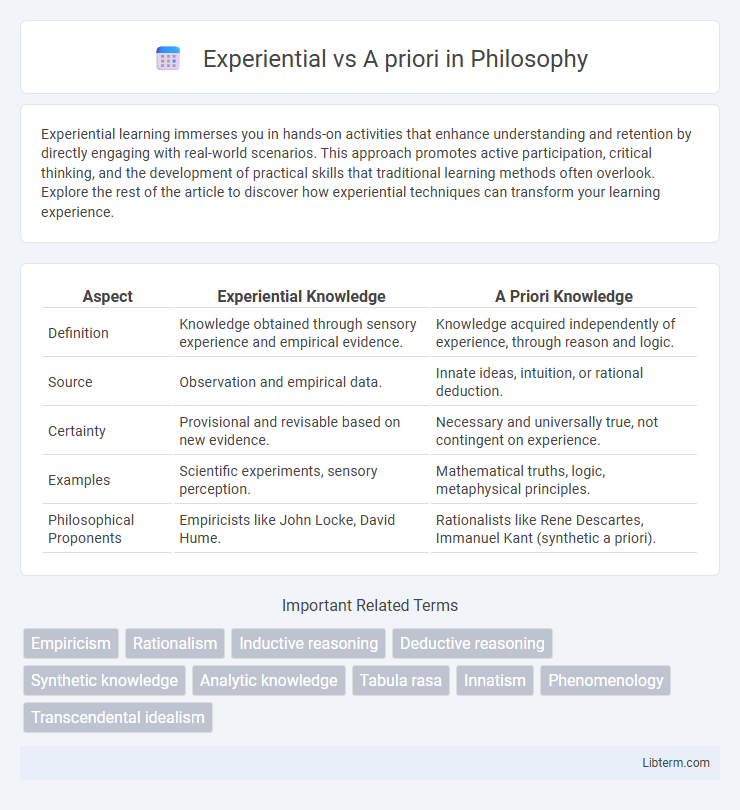 Experiential vs A priori in Philosophy

Experiential learning immerses you in hands-on activities that enhance understanding and retention by directly engaging with real-world scenarios. This approach promotes active participation, critical thinking, and the development of practical skills that traditional learning methods often overlook. Explore the rest of the article to discover how experiential techniques can transform your learning experience.

| Aspect | Experiential Knowledge | A Priori Knowledge |
|---|---|---|
| Definition | Knowledge obtained through sensory experience and empirical evidence. | Knowledge acquired independently of experience, through reason and logic. |
| Source | Observation and empirical data. | Innate ideas, intuition, or rational deduction. |
| Certainty | Provisional and revisable based on new evidence. | Necessary and universally true, not contingent on experience. |
| Examples | Scientific experiments, sensory perception. | Mathematical truths, logic, metaphysical principles. |
| Philosophical Proponents | Empiricists like John Locke, David Hume. | Rationalists like Rene Descartes, Immanuel Kant (synthetic a priori). |

Important Related Terms

Empiricism
Rationalism
Inductive reasoning
Deductive reasoning
Synthetic knowledge
Analytic knowledge
Tabula rasa
Innatism
Phenomenology
Transcendental idealism

Libterm.com