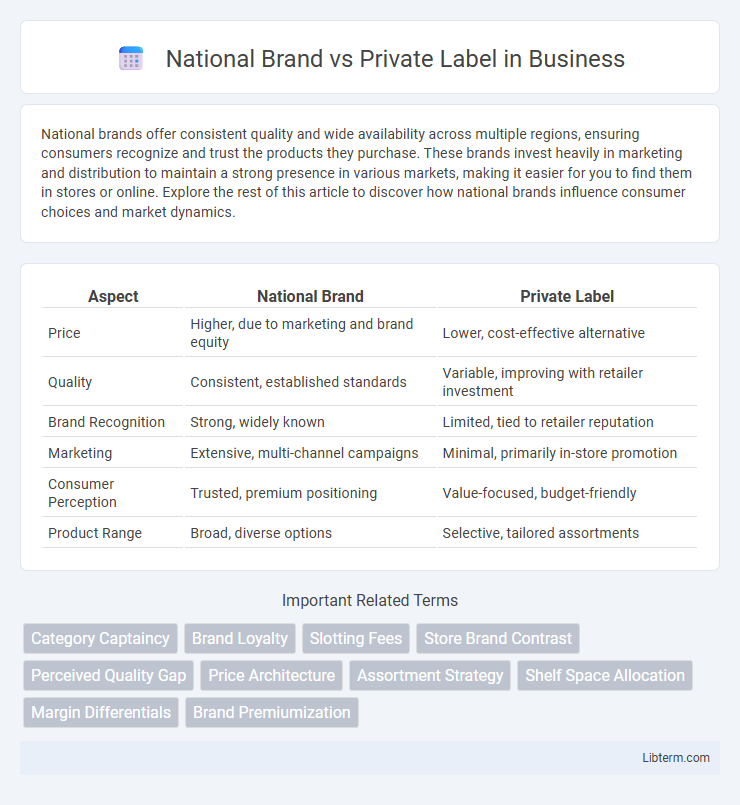 National Brand vs Private Label in Business

National brands offer consistent quality and wide availability across multiple regions, ensuring consumers recognize and trust the products they purchase. These brands invest heavily in marketing and distribution to maintain a strong presence in various markets, making it easier for you to find them in stores or online. Explore the rest of this article to discover how national brands influence consumer choices and market dynamics.

| Aspect | National Brand | Private Label |
|---|---|---|
| Price | Higher, due to marketing and brand equity | Lower, cost-effective alternative |
| Quality | Consistent, established standards | Variable, improving with retailer investment |
| Brand Recognition | Strong, widely known | Limited, tied to retailer reputation |
| Marketing | Extensive, multi-channel campaigns | Minimal, primarily in-store promotion |
| Consumer Perception | Trusted, premium positioning | Value-focused, budget-friendly |
| Product Range | Broad, diverse options | Selective, tailored assortments |

Important Related Terms

Category Captaincy
Brand Loyalty
Slotting Fees
Store Brand Contrast
Perceived Quality Gap
Price Architecture
Assortment Strategy
Shelf Space Allocation
Margin Differentials
Brand Premiumization

Libterm.com