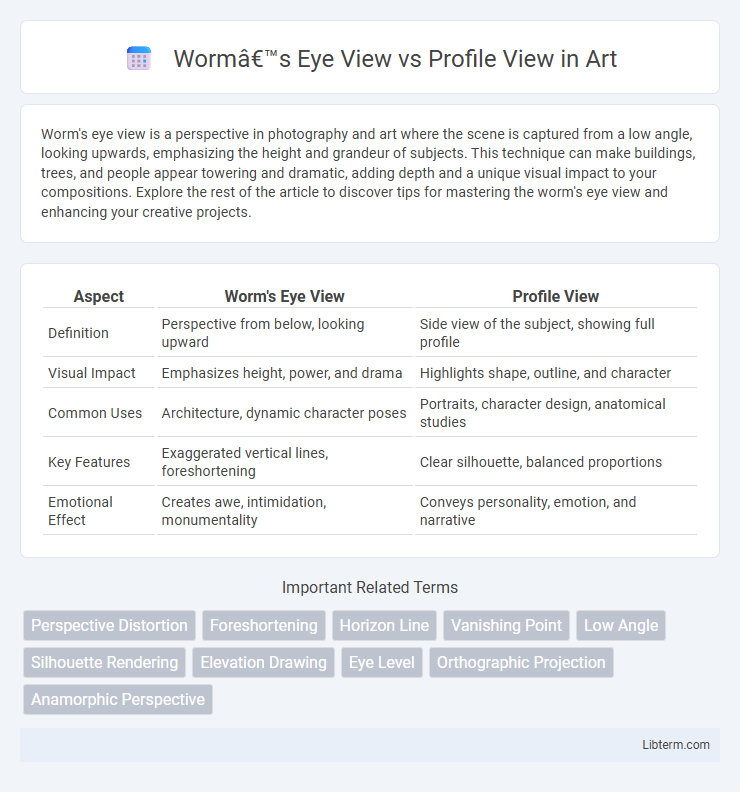 Wormâ€™s Eye View vs Profile View in Art

Worm's eye view is a perspective in photography and art where the scene is captured from a low angle, looking upwards, emphasizing the height and grandeur of subjects. This technique can make buildings, trees, and people appear towering and dramatic, adding depth and a unique visual impact to your compositions. Explore the rest of the article to discover tips for mastering the worm's eye view and enhancing your creative projects.

| Aspect | Worm's Eye View | Profile View |
|---|---|---|
| Definition | Perspective from below, looking upward | Side view of the subject, showing full profile |
| Visual Impact | Emphasizes height, power, and drama | Highlights shape, outline, and character |
| Common Uses | Architecture, dynamic character poses | Portraits, character design, anatomical studies |
| Key Features | Exaggerated vertical lines, foreshortening | Clear silhouette, balanced proportions |
| Emotional Effect | Creates awe, intimidation, monumentality | Conveys personality, emotion, and narrative |

Important Related Terms

Perspective Distortion
Foreshortening
Horizon Line
Vanishing Point
Low Angle
Silhouette Rendering
Elevation Drawing
Eye Level
Orthographic Projection
Anamorphic Perspective

Libterm.com