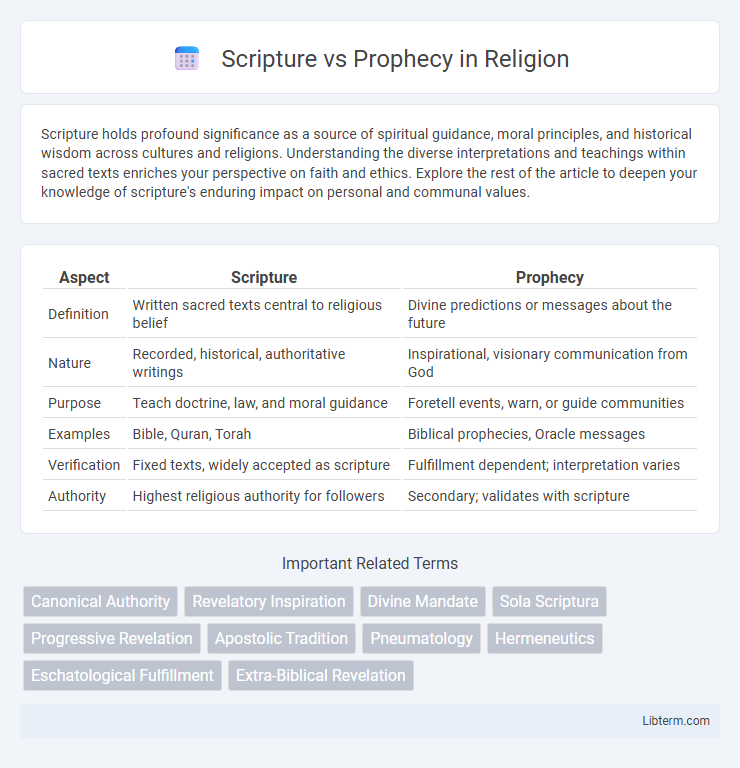 Scripture vs Prophecy in Religion

Scripture holds profound significance as a source of spiritual guidance, moral principles, and historical wisdom across cultures and religions. Understanding the diverse interpretations and teachings within sacred texts enriches your perspective on faith and ethics. Explore the rest of the article to deepen your knowledge of scripture's enduring impact on personal and communal values.

| Aspect | Scripture | Prophecy |
|---|---|---|
| Definition | Written sacred texts central to religious belief | Divine predictions or messages about the future |
| Nature | Recorded, historical, authoritative writings | Inspirational, visionary communication from God |
| Purpose | Teach doctrine, law, and moral guidance | Foretell events, warn, or guide communities |
| Examples | Bible, Quran, Torah | Biblical prophecies, Oracle messages |
| Verification | Fixed texts, widely accepted as scripture | Fulfillment dependent; interpretation varies |
| Authority | Highest religious authority for followers | Secondary; validates with scripture |

Important Related Terms

Canonical Authority
Revelatory Inspiration
Divine Mandate
Sola Scriptura
Progressive Revelation
Apostolic Tradition
Pneumatology
Hermeneutics
Eschatological Fulfillment
Extra-Biblical Revelation

Libterm.com