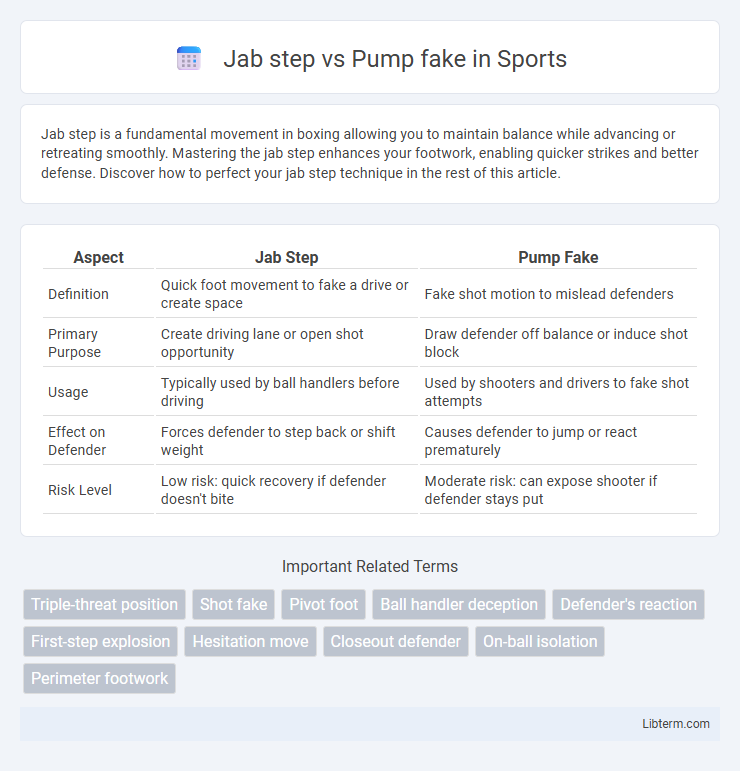 Jab step vs Pump fake in Sports

Jab step is a fundamental movement in boxing allowing you to maintain balance while advancing or retreating smoothly. Mastering the jab step enhances your footwork, enabling quicker strikes and better defense. Discover how to perfect your jab step technique in the rest of this article.

| Aspect | Jab Step | Pump Fake |
|---|---|---|
| Definition | Quick foot movement to fake a drive or create space | Fake shot motion to mislead defenders |
| Primary Purpose | Create driving lane or open shot opportunity | Draw defender off balance or induce shot block |
| Usage | Typically used by ball handlers before driving | Used by shooters and drivers to fake shot attempts |
| Effect on Defender | Forces defender to step back or shift weight | Causes defender to jump or react prematurely |
| Risk Level | Low risk: quick recovery if defender doesn't bite | Moderate risk: can expose shooter if defender stays put |

Important Related Terms

Triple-threat position
Shot fake
Pivot foot
Ball handler deception
Defender's reaction
First-step explosion
Hesitation move
Closeout defender
On-ball isolation
Perimeter footwork

Libterm.com