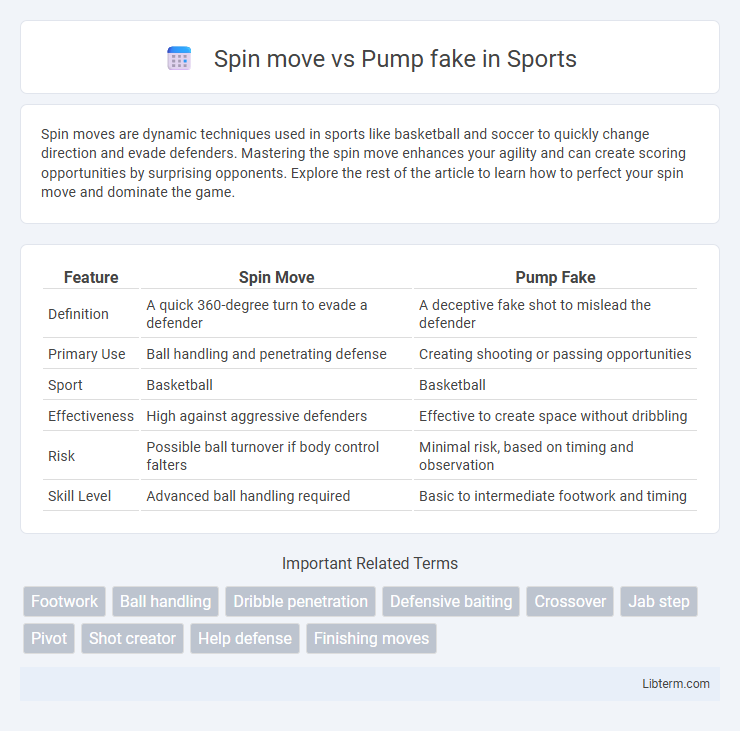 Spin move vs Pump fake in Sports

Spin moves are dynamic techniques used in sports like basketball and soccer to quickly change direction and evade defenders. Mastering the spin move enhances your agility and can create scoring opportunities by surprising opponents. Explore the rest of the article to learn how to perfect your spin move and dominate the game.

| Feature | Spin Move | Pump Fake |
|---|---|---|
| Definition | A quick 360-degree turn to evade a defender | A deceptive fake shot to mislead the defender |
| Primary Use | Ball handling and penetrating defense | Creating shooting or passing opportunities |
| Sport | Basketball | Basketball |
| Effectiveness | High against aggressive defenders | Effective to create space without dribbling |
| Risk | Possible ball turnover if body control falters | Minimal risk, based on timing and observation |
| Skill Level | Advanced ball handling required | Basic to intermediate footwork and timing |

Important Related Terms

Footwork Ball handling Dribble penetration Defensive baiting Crossover Jab step Pivot Shot creator Help defense Finishing moves

Libterm.com