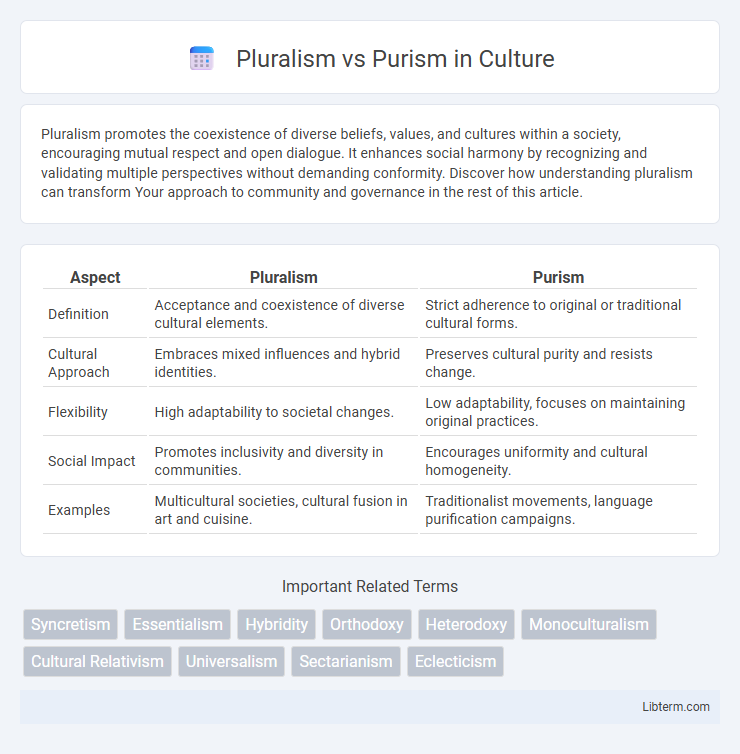 Pluralism vs Purism in Culture

Pluralism promotes the coexistence of diverse beliefs, values, and cultures within a society, encouraging mutual respect and open dialogue. It enhances social harmony by recognizing and validating multiple perspectives without demanding conformity. Discover how understanding pluralism can transform Your approach to community and governance in the rest of this article.

| Aspect | Pluralism | Purism |
|---|---|---|
| Definition | Acceptance and coexistence of diverse cultural elements. | Strict adherence to original or traditional cultural forms. |
| Cultural Approach | Embraces mixed influences and hybrid identities. | Preserves cultural purity and resists change. |
| Flexibility | High adaptability to societal changes. | Low adaptability, focuses on maintaining original practices. |
| Social Impact | Promotes inclusivity and diversity in communities. | Encourages uniformity and cultural homogeneity. |
| Examples | Multicultural societies, cultural fusion in art and cuisine. | Traditionalist movements, language purification campaigns. |

Important Related Terms

Syncretism Essentialism Hybridity Orthodoxy Heterodoxy Monoculturalism Cultural Relativism Universalism Sectarianism Eclecticism

Libterm.com