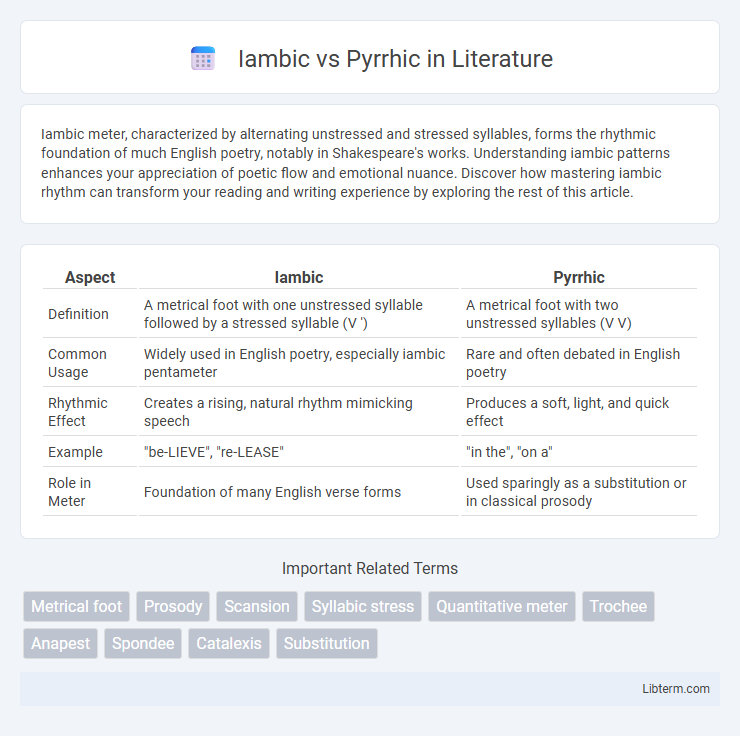 Iambic vs Pyrrhic in Literature

Iambic meter, characterized by alternating unstressed and stressed syllables, forms the rhythmic foundation of much English poetry, notably in Shakespeare's works. Understanding iambic patterns enhances your appreciation of poetic flow and emotional nuance. Discover how mastering iambic rhythm can transform your reading and writing experience by exploring the rest of this article.

| Aspect | Iambic | Pyrrhic |
|---|---|---|
| Definition | A metrical foot with one unstressed syllable followed by a stressed syllable (V ') | A metrical foot with two unstressed syllables (V V) |
| Common Usage | Widely used in English poetry, especially iambic pentameter | Rare and often debated in English poetry |
| Rhythmic Effect | Creates a rising, natural rhythm mimicking speech | Produces a soft, light, and quick effect |
| Example | "be-LIEVE", "re-LEASE" | "in the", "on a" |
| Role in Meter | Foundation of many English verse forms | Used sparingly as a substitution or in classical prosody |

Important Related Terms

Metrical foot
Prosody
Scansion
Syllabic stress
Quantitative meter
Trochee
Anapest
Spondee
Catalexis
Substitution

Libterm.com